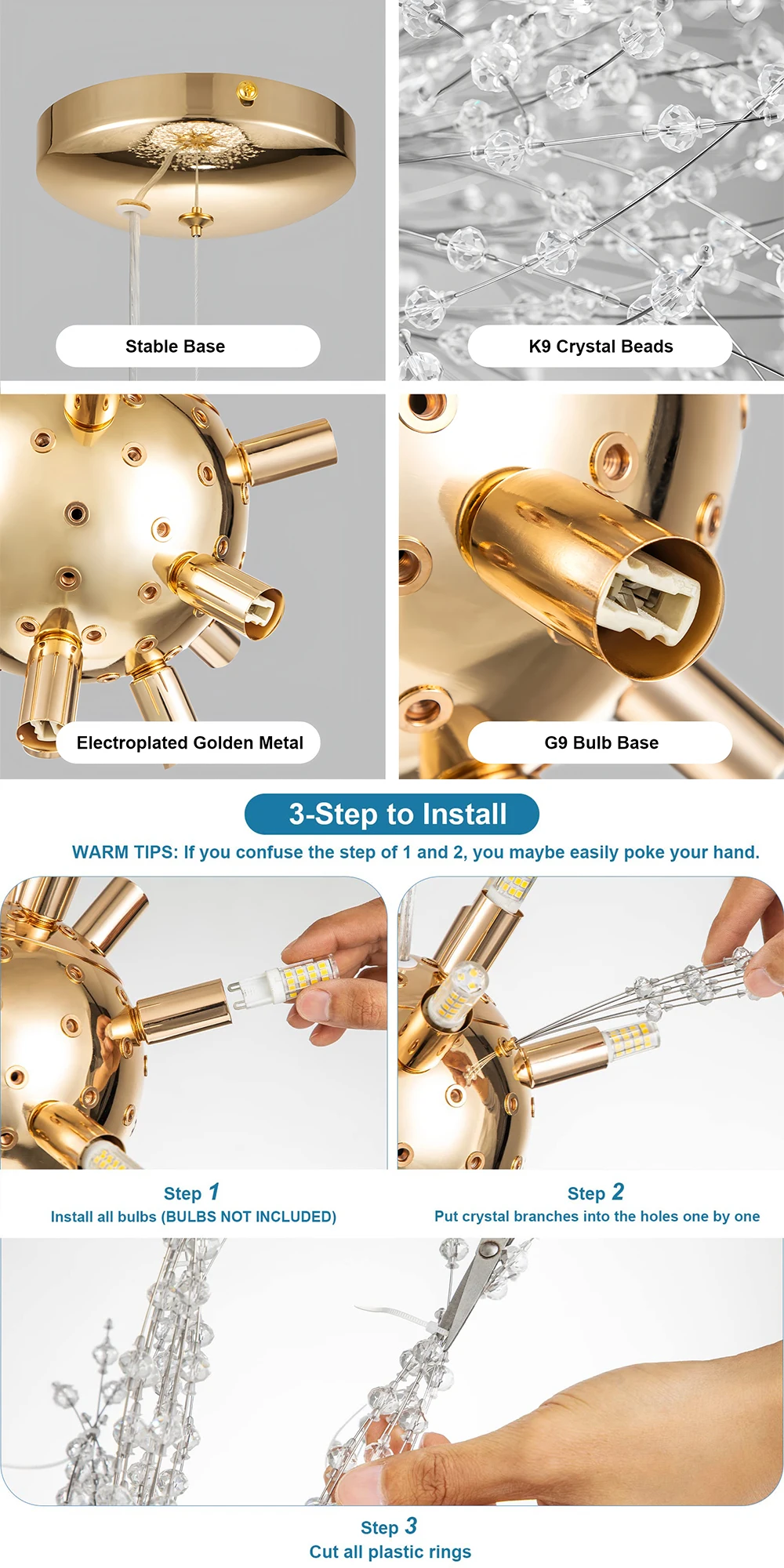 Stable Base

K9 Crystal Beads

Electroplated Golden Metal

G9 Bulb Base

3-Step to Install

WARM TIPS: If you confuse the step of 1 and 2, you maybe easily poke your hand.

Step 1
Install all bulbs (BULBS NOT INCLUDED)

Step 2
Put crystal branches into the holes one by one

Step 3
Cut all plastic rings