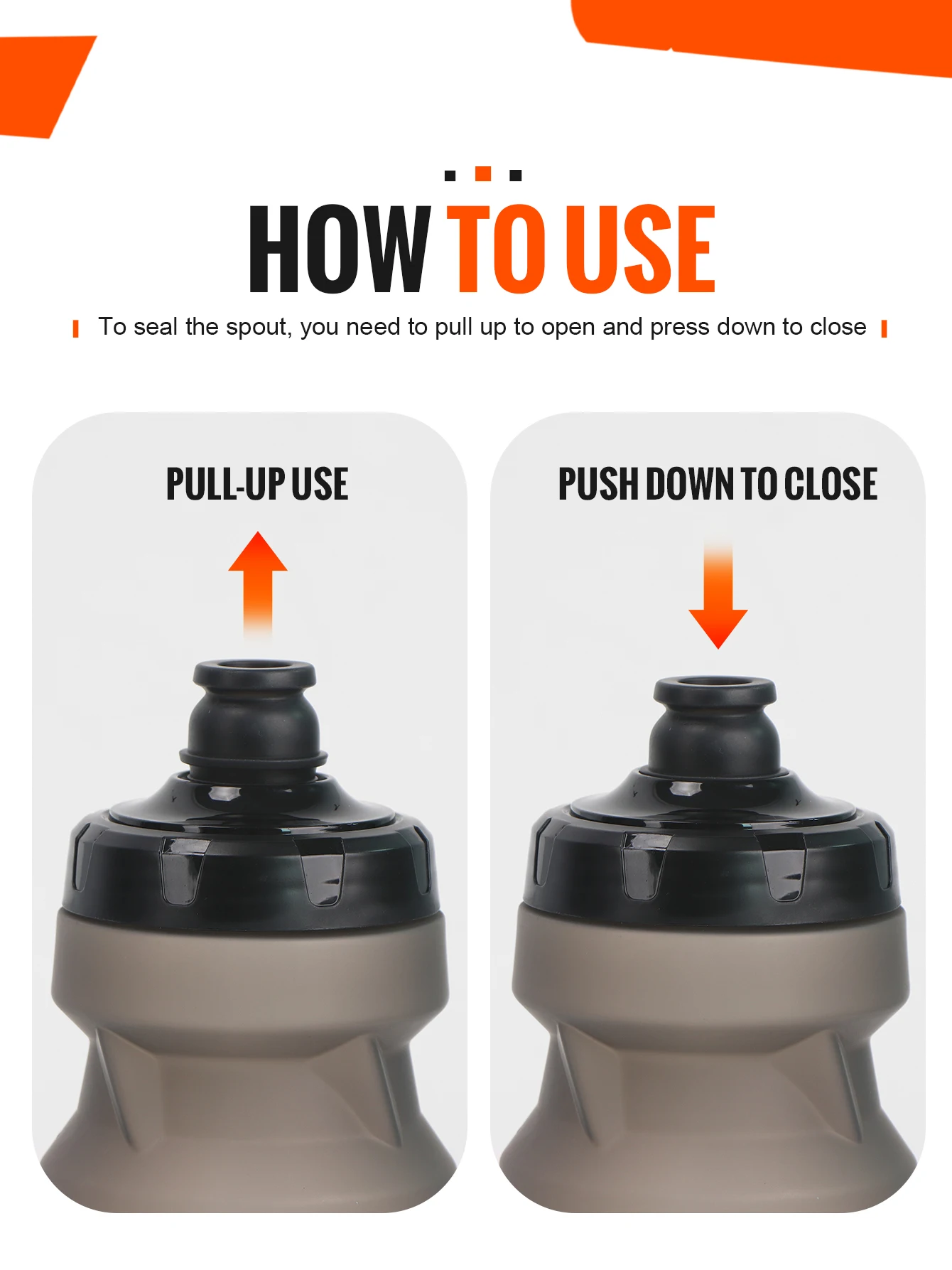 HOW TO USE

To seal the spout, you need to pull up to open and press down to close

PULL-UP USE

PUSH DOWN TO CLOSE