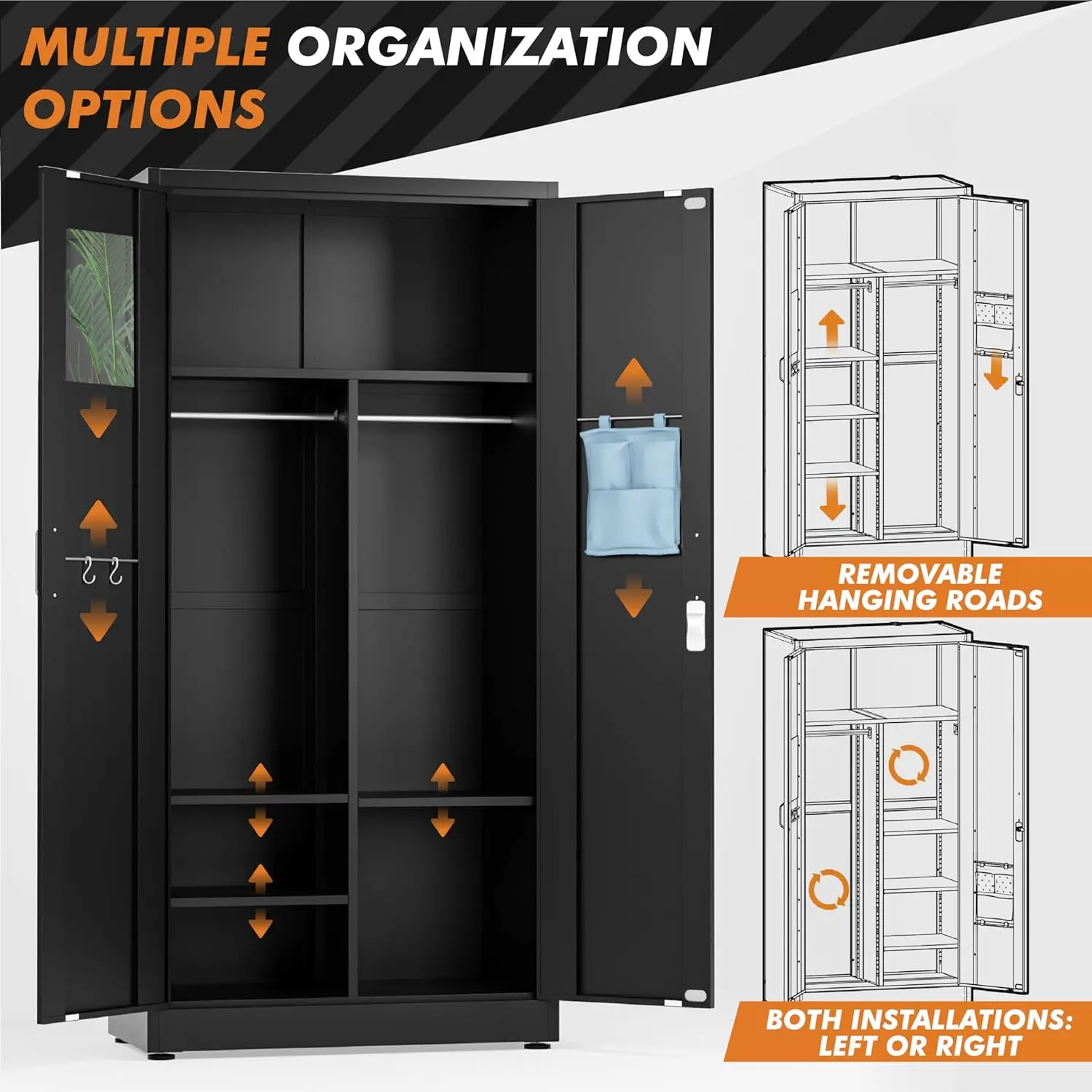 MULTIPLE ORGANIZATION OPTIONS

REMOVABLE HANGING ROADS

BOTH INSTALLATIONS: LEFT OR RIGHT