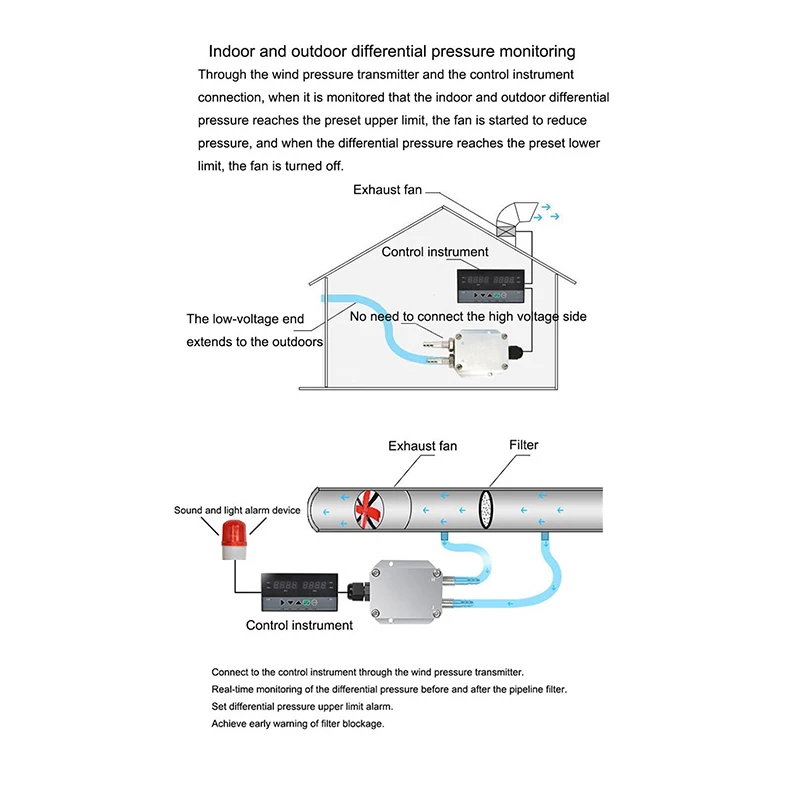 Indoor and outdoor differential pressure monitoring

Through the wind pressure transmitter and the control instrument connection, when it is monitored that the indoor and outdoor differential pressure reaches the preset upper limit, the fan is started to reduce pressure, and when the differential pressure reaches the preset lower limit, the fan is turned off.

Exhaust fan

Control instrument

8888 8888

The low-voltage end extends to the outdoors

No need to connect the high voltage side

Exhaust fan

Filter

Sound and light alarm device

8888 8888

Control instrument

Connect to the control instrument through the wind pressure transmitter.

Real-time monitoring of the differential pressure before and after the pipeline filter.

Set differential pressure upper limit alarm.

Achieve early warning of filter blockage.