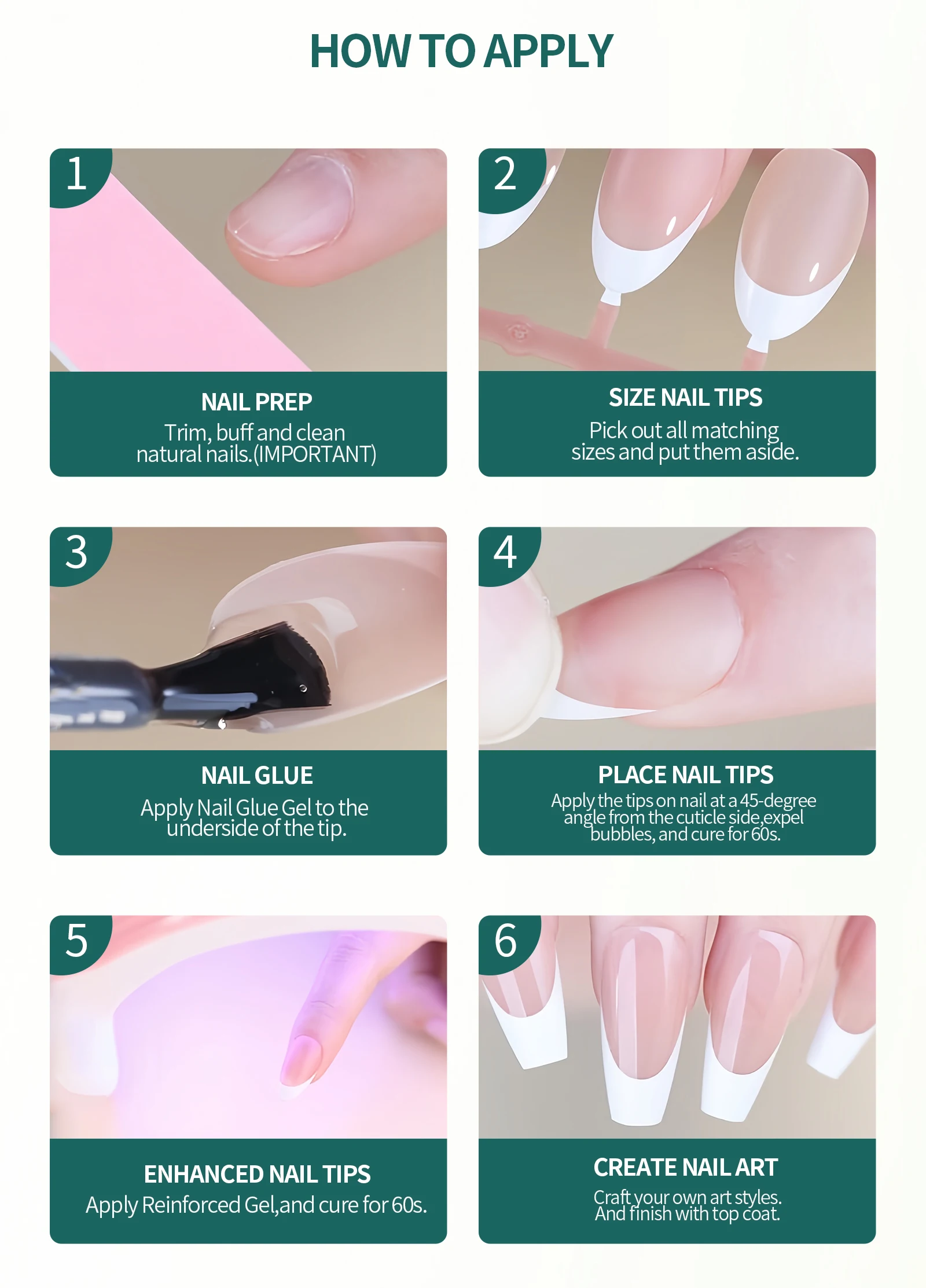 HOW TO APPLY

1

NAIL PREP

Trim, buff and clean natural nails.(IMPORTANT)

2

SIZE NAIL TIPS

Pick out all matching sizes and put them aside.

3

NAIL GLUE

Apply Nail Glue Gel to the underside of the tip.

4

PLACE NAIL TIPS

Apply the tips on nail at a 45-degree angle from the cuticle side,expel bubbles, and cure for 60s.

5

ENHANCED NAIL TIPS

Apply Reinforced Gel,and cure for 60s.

6

CREATE NAIL ART

Craft your own art styles. And finish with top coat.