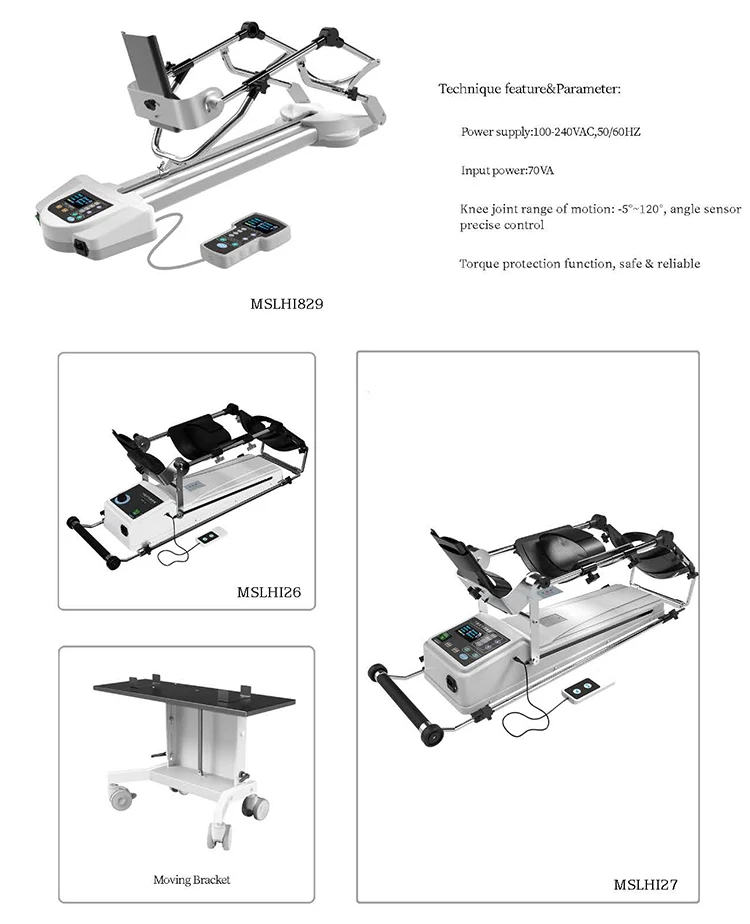 Technique feature&Parameter:

Power supply:100-240VAC,50/60HZ

Input power:70VA

Knee joint range of motion: -5°~120°, angle sensor precise control

Torque protection function, safe & reliable

MSLHI829

MSLHI26

Moving Bracket

MSLHI27