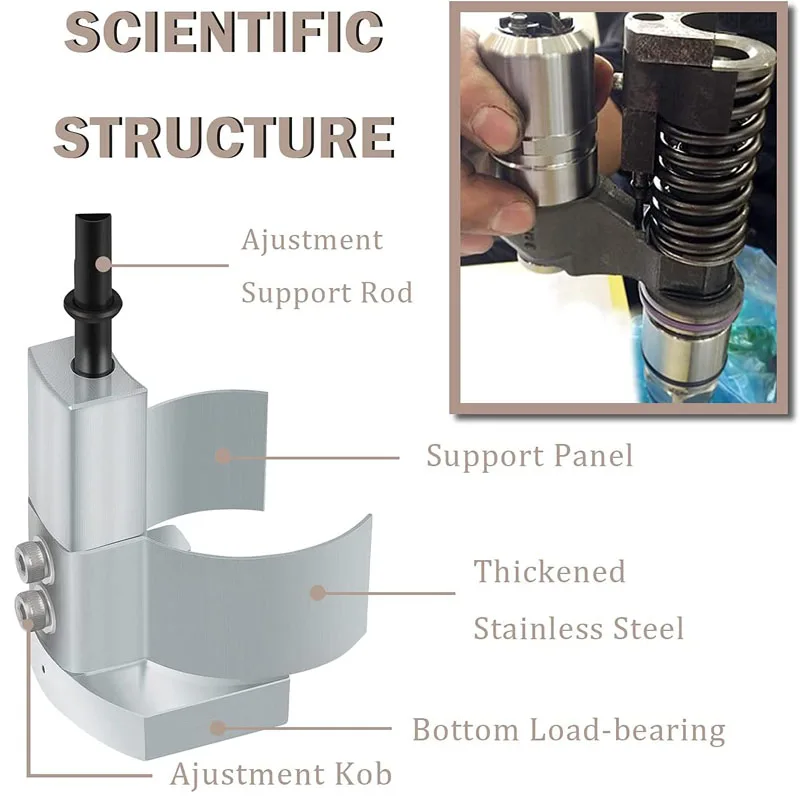 SCIENTIFIC STRUCTURE

Ajustment Support Rod

Support Panel

Thickened Stainless Steel

Bottom Load-bearing

Ajustment Kob