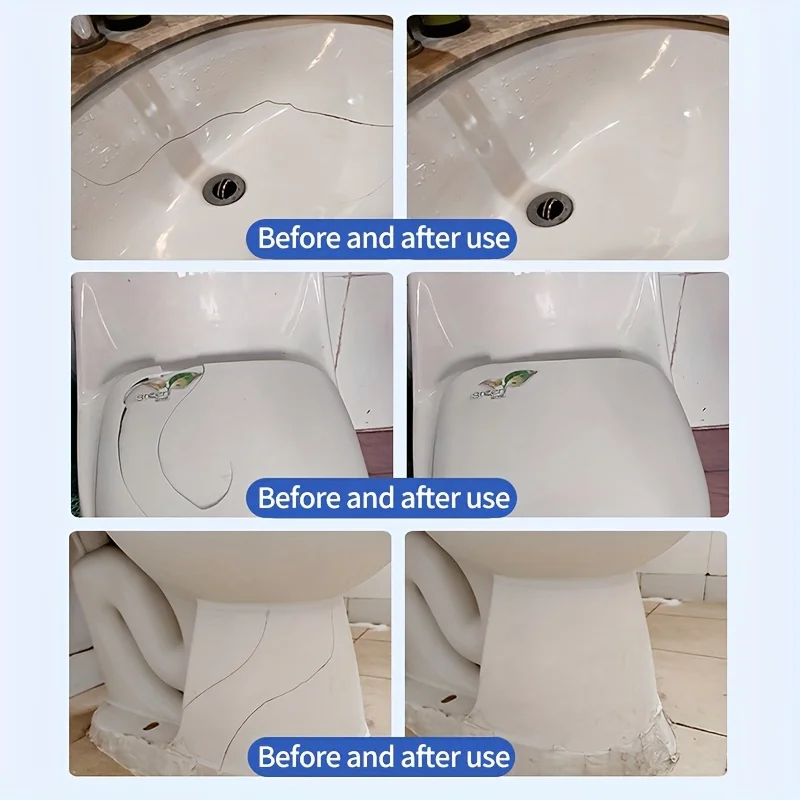 Before and after use

Before and after use

Before and after use