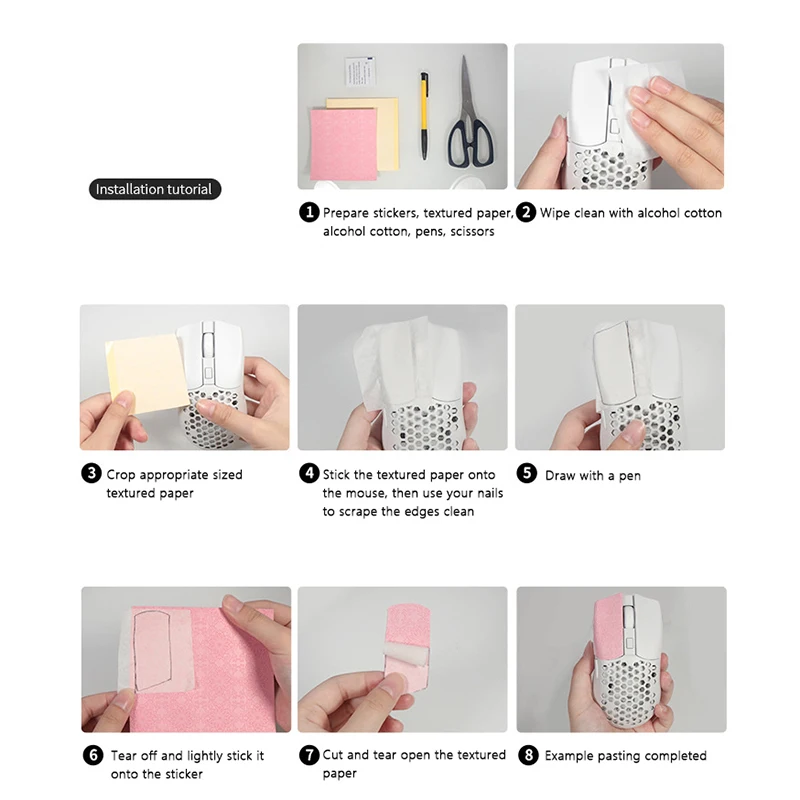 Installation tutorial

1 Prepare stickers, textured paper, alcohol cotton, pens, scissors

2 Wipe clean with alcohol cotton

3 Crop appropriate sized textured paper

4 Stick the textured paper onto the mouse, then use your nails to scrape the edges clean

5 Draw with a pen

6 Tear off and lightly stick it onto the sticker

7 Cut and tear open the textured paper

8 Example pasting completed