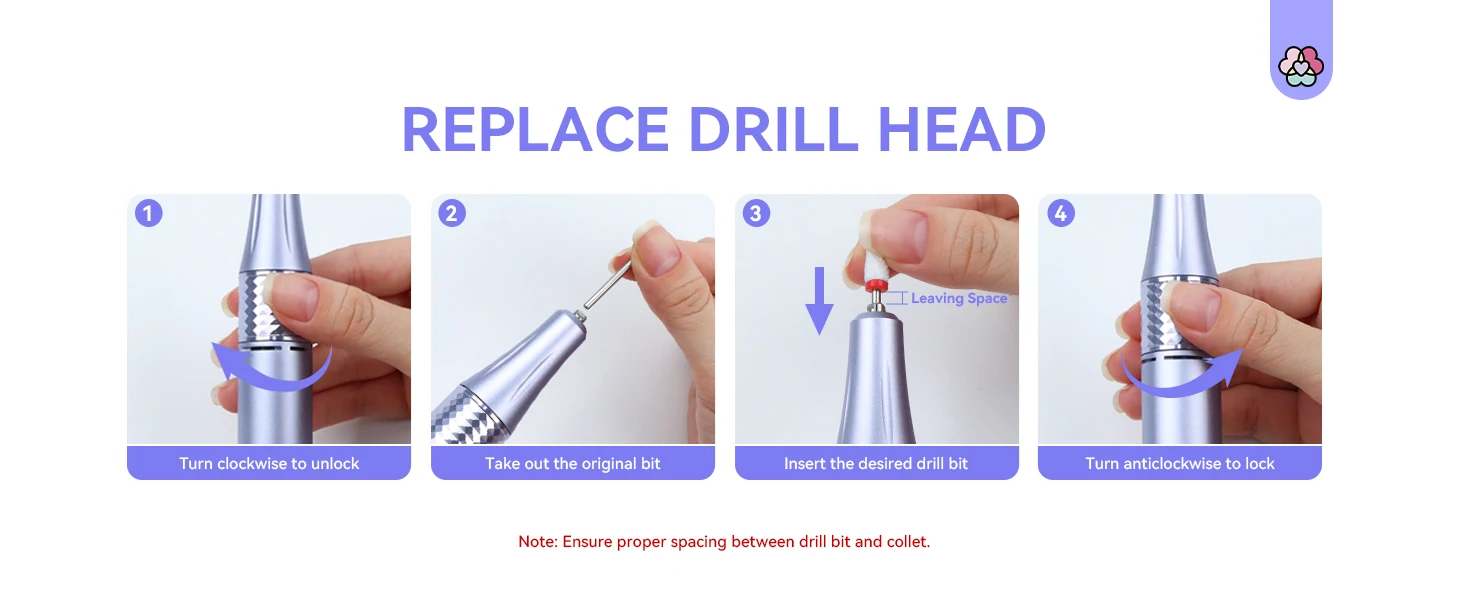 REPLACE DRILL HEAD

1
Turn clockwise to unlock

2
Take out the original bit

3
Leaving Space
Insert the desired drill bit

4
Turn anticlockwise to lock

Note: Ensure proper spacing between drill bit and collet.