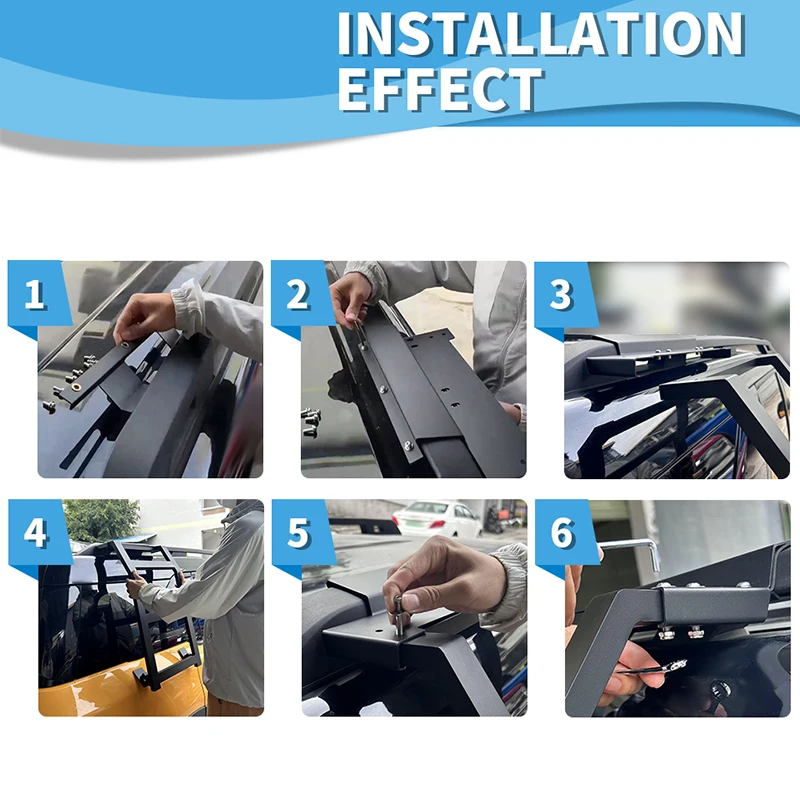 INSTALLATION EFFECT

1

2

3

4

5

6