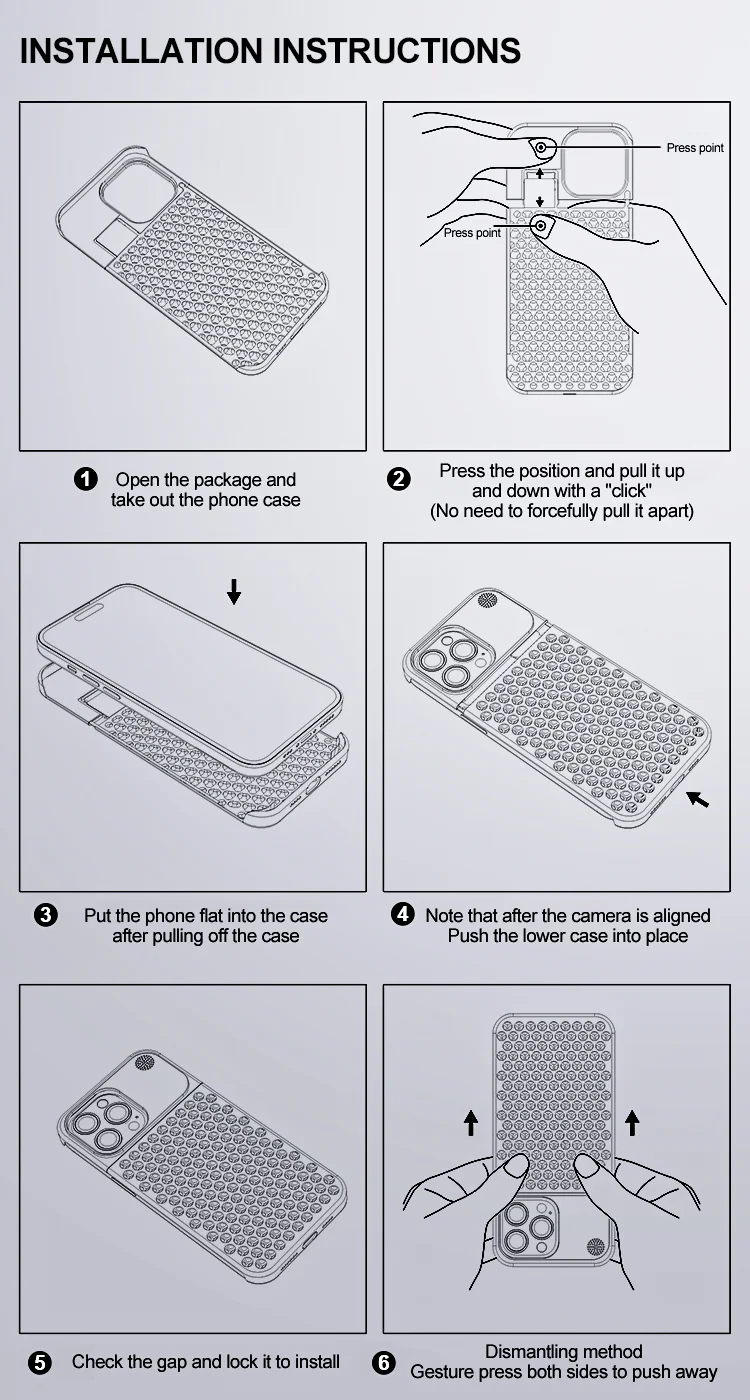 INSTALLATION INSTRUCTIONS

Press point

Press point

1 Open the package and take out the phone case

2 Press the position and pull it up and down with a "click" (No need to forcefully pull it apart)

3 Put the phone flat into the case after pulling off the case

4 Note that after the camera is aligned Push the lower case into place

5 Check the gap and lock it to install

6 Dismantling method Gesture press both sides to push away