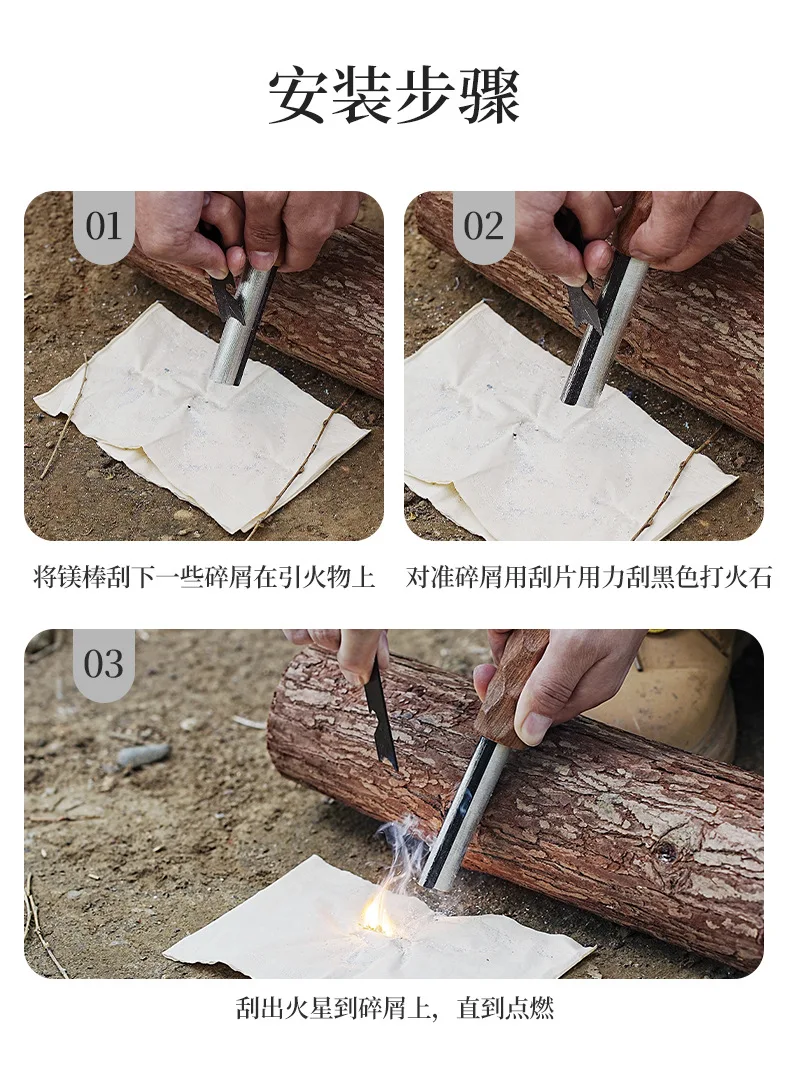 安装步骤

01

将镁棒刮下一些碎屑在引火物上

02

对准碎屑用刮片用力刮黑色打火石

03

刮出火星到碎屑上，直到点燃