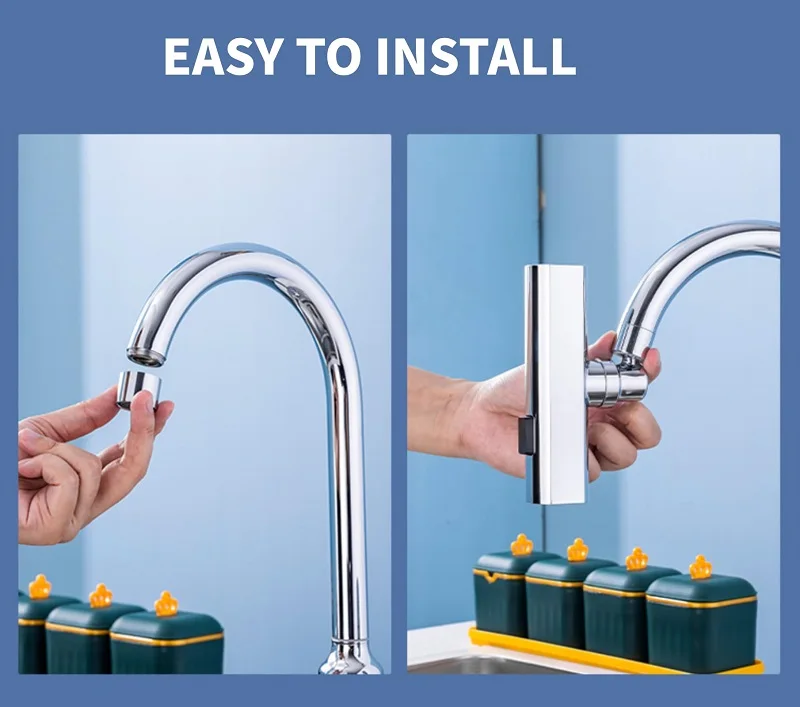 EASY TO INSTALL