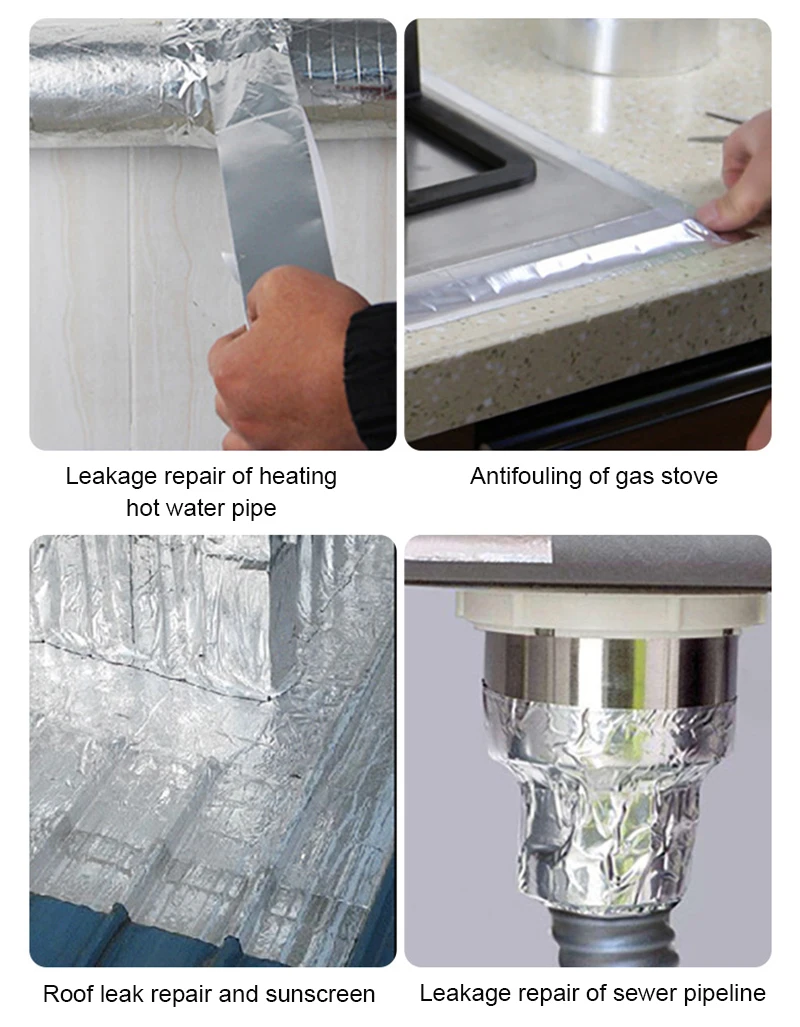 Leakage repair of heating hot water pipe

Antifouling of gas stove

Roof leak repair and sunscreen

Leakage repair of sewer pipeline