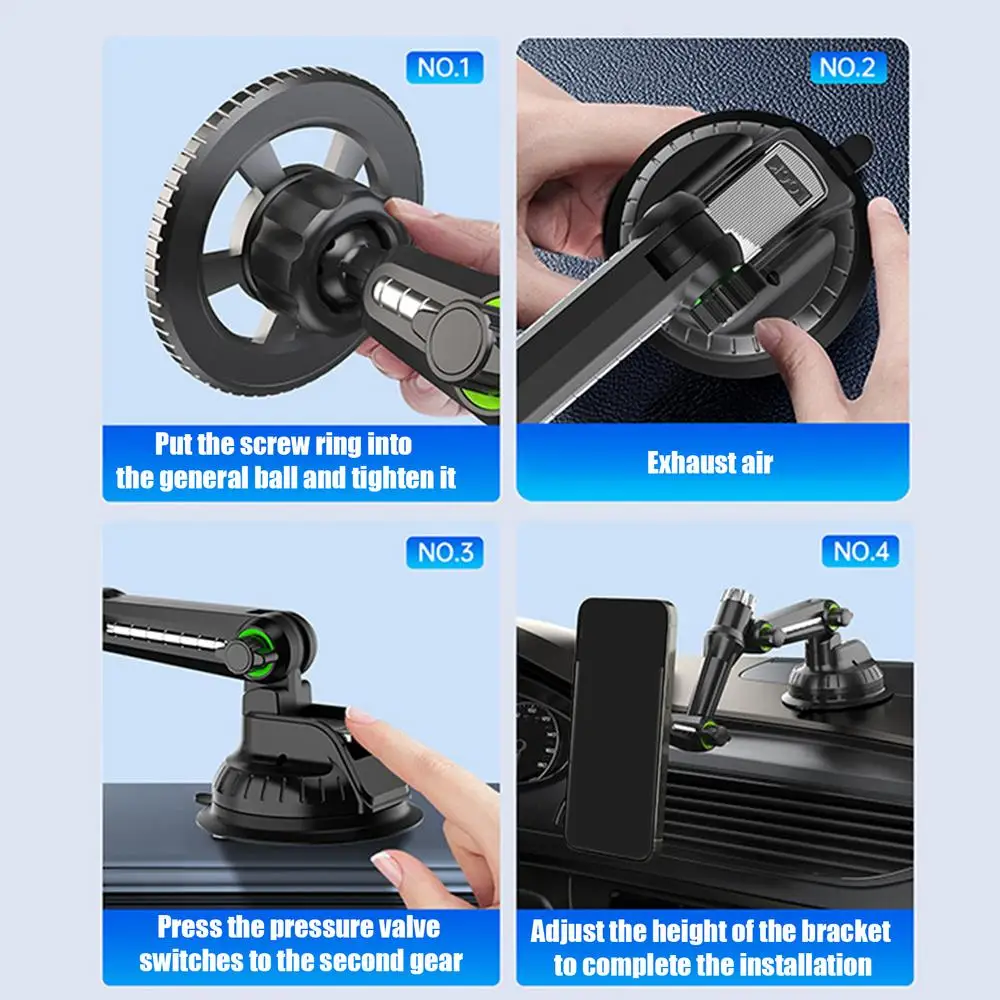 NO.1

Put the screw ring into the general ball and tighten it

NO.2

Exhaust air

NO.3

Press the pressure valve switches to the second gear

NO.4

Adjust the height of the bracket to complete the installation