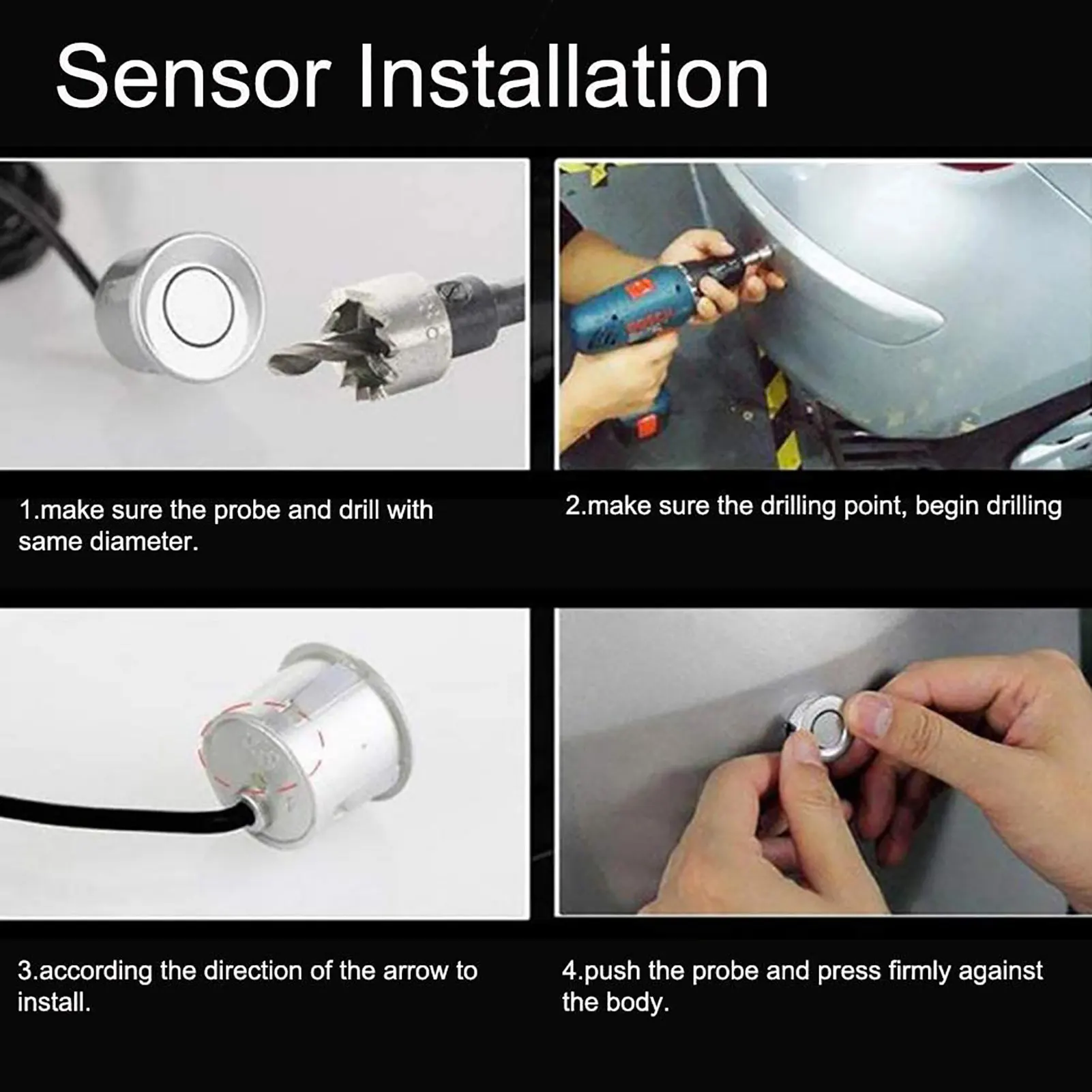 Sensor Installation

1.make sure the probe and drill with same diameter.

2.make sure the drilling point, begin drilling

3.according the direction of the arrow to install.

4.push the probe and press firmly against the body.