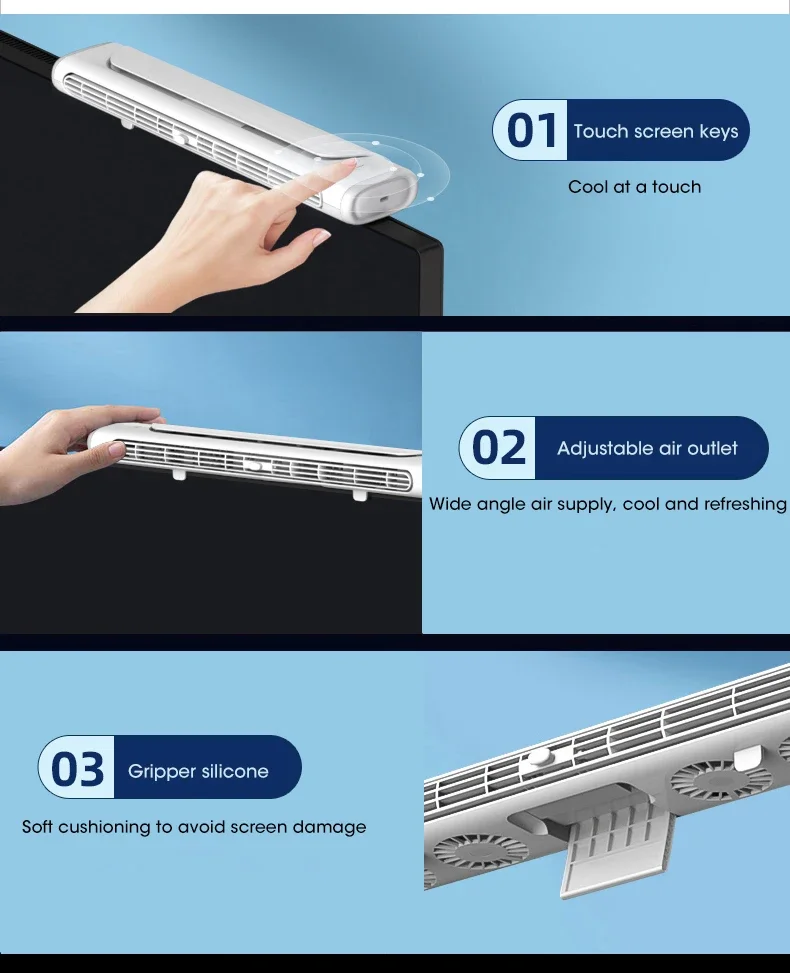 01 Touch screen keys

Cool at a touch

02 Adjustable air outlet

Wide angle air supply, cool and refreshing

03 Gripper silicone

Soft cushioning to avoid screen damage