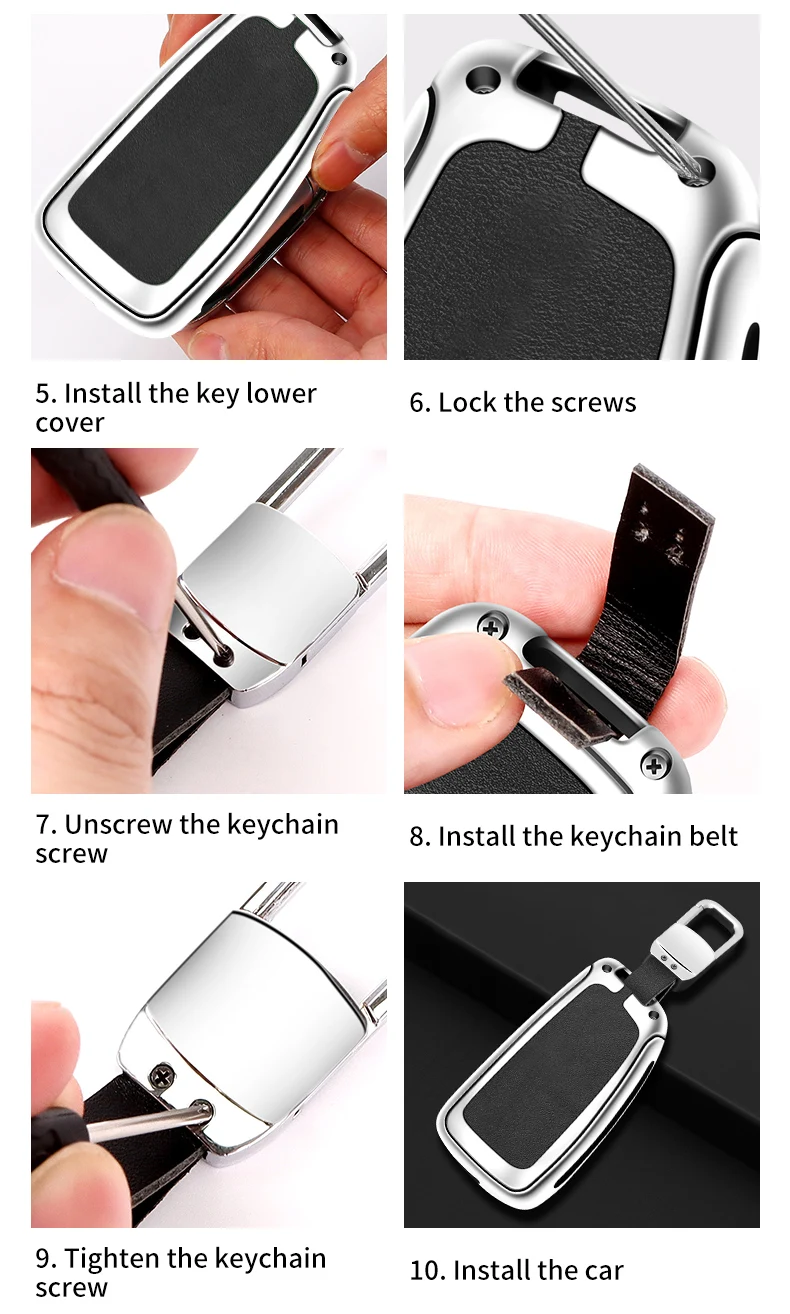 5. Install the key lower cover

6. Lock the screws

7. Unscrew the keychain screw

8. Install the keychain belt

9. Tighten the keychain screw

10. Install the car