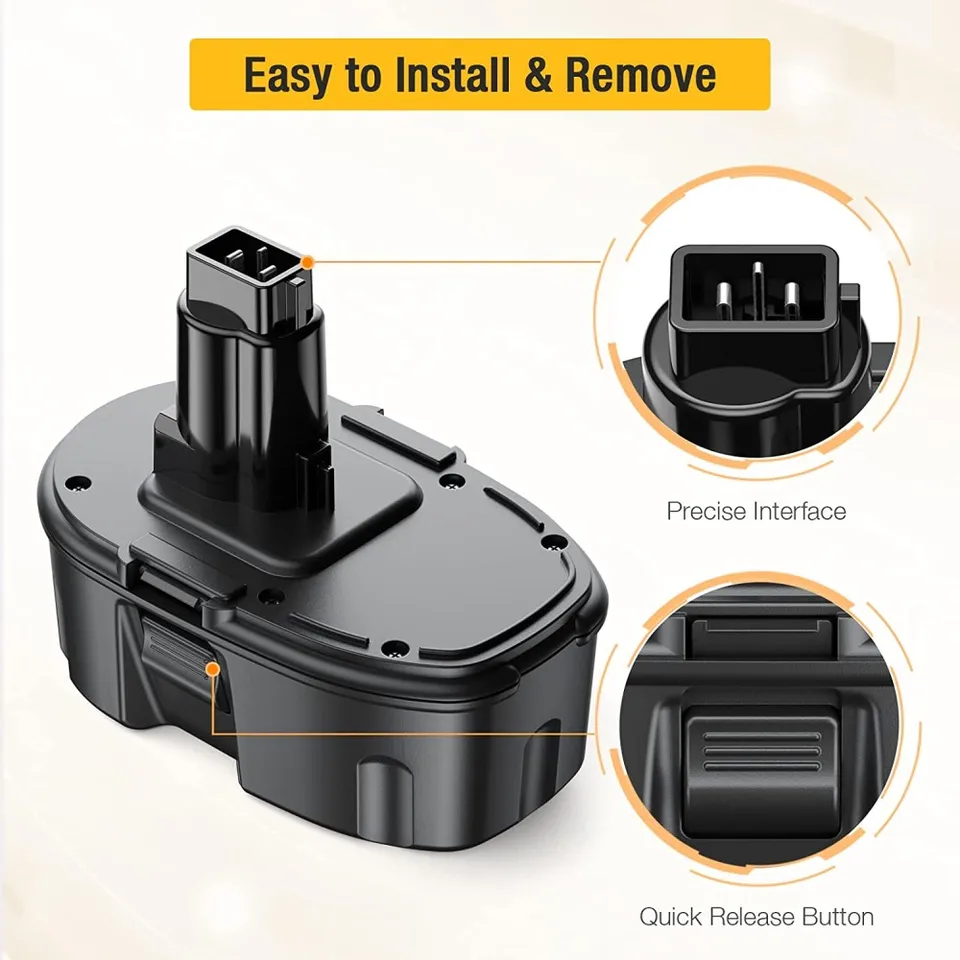 Easy to Install & Remove

Precise Interface

Quick Release Button