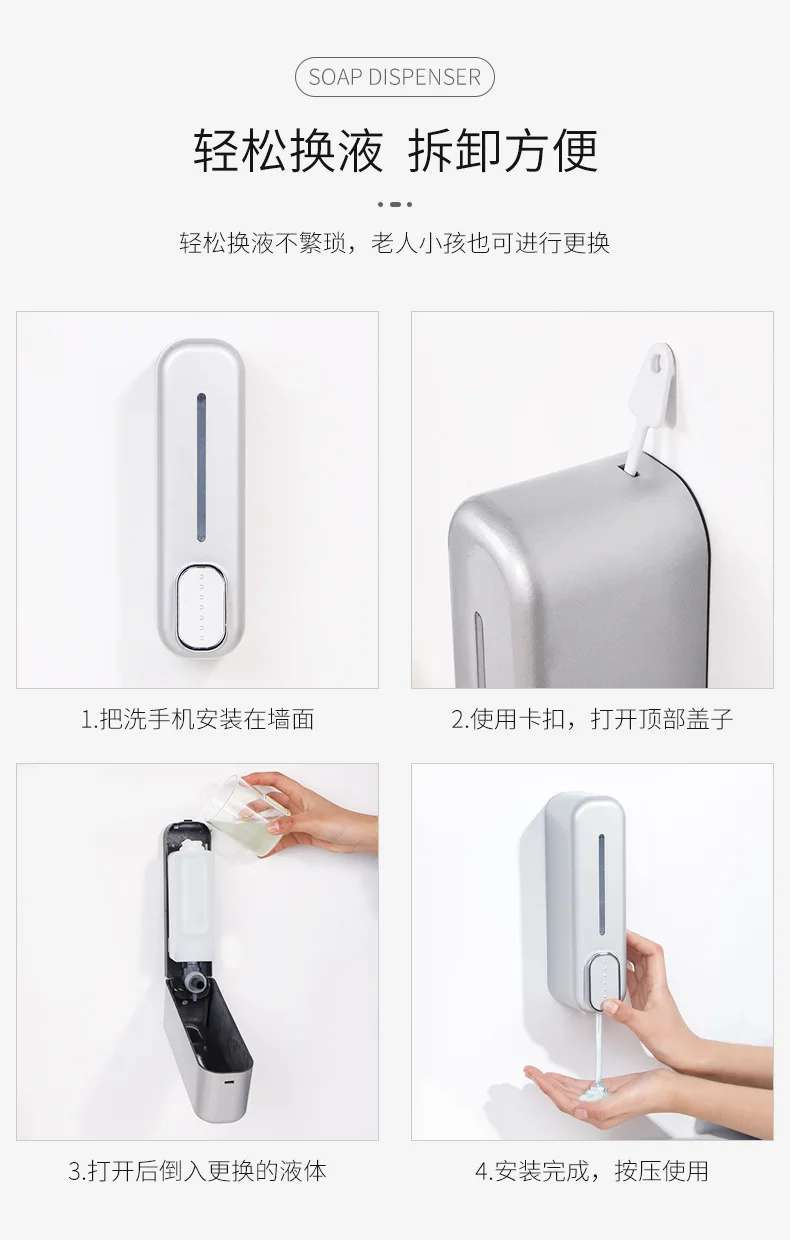 SOAP DISPENSER

轻松换液 拆卸方便

轻松换液不繁琐，老人小孩也可进行更换

1.把洗手机安装在墙面

2.使用卡扣，打开顶部盖子

3.打开后倒入更换的液体

4.安装完成，按压使用