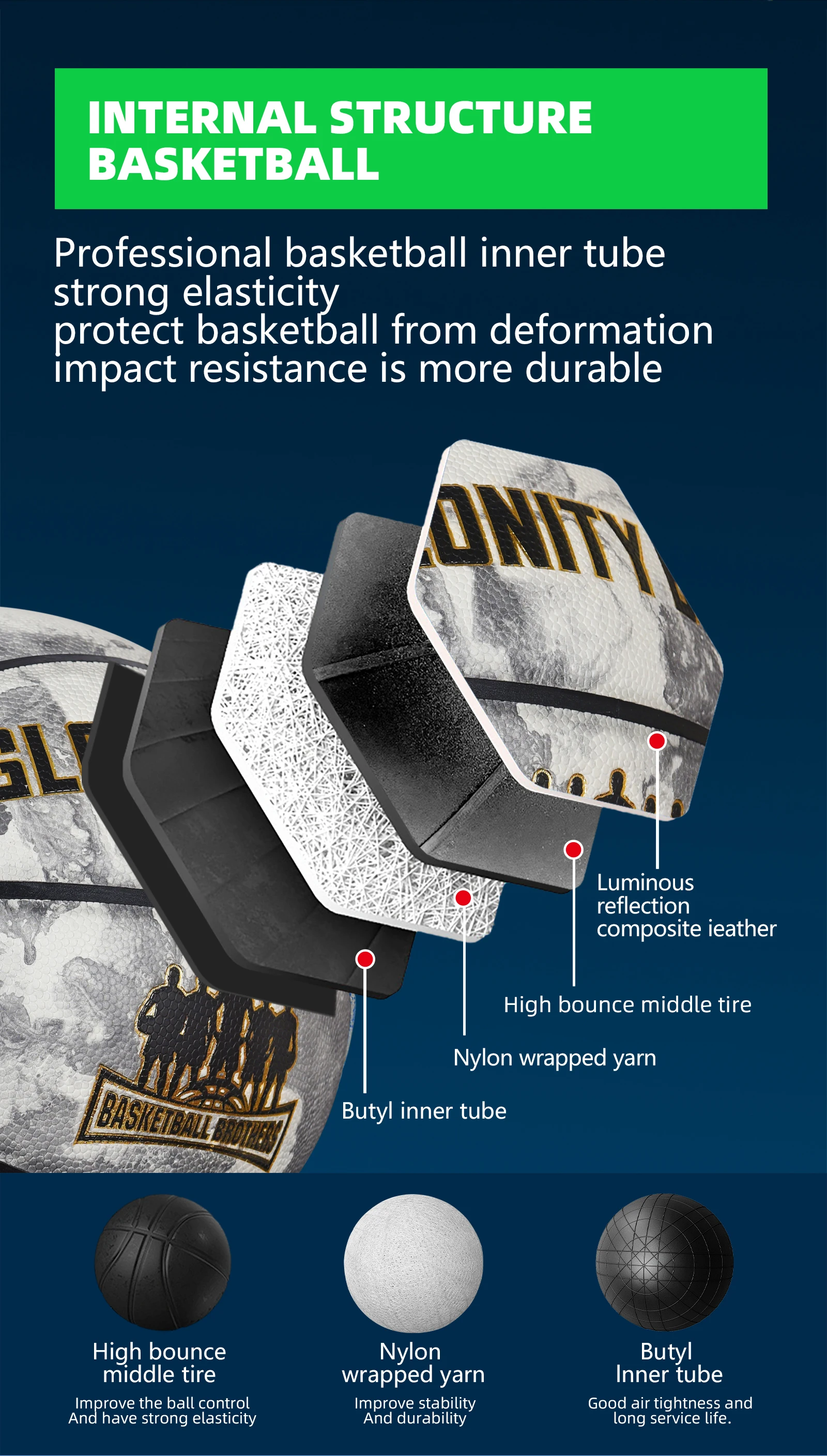 INTERNAL STRUCTURE BASKETBALL

Professional basketball inner tube
strong elasticity
protect basketball from deformation
impact resistance is more durable

ONITY

GL

BASKETBALL BROTHERS

Luminous reflection composite ieather

High bounce middle tire

Nylon wrapped yarn

Butyl inner tube

High bounce middle tire
Improve the ball control
And have strong elasticity

Nylon wrapped yarn
Improve stability
And durability

Butyl Inner tube
Good air tightness and
long service life.