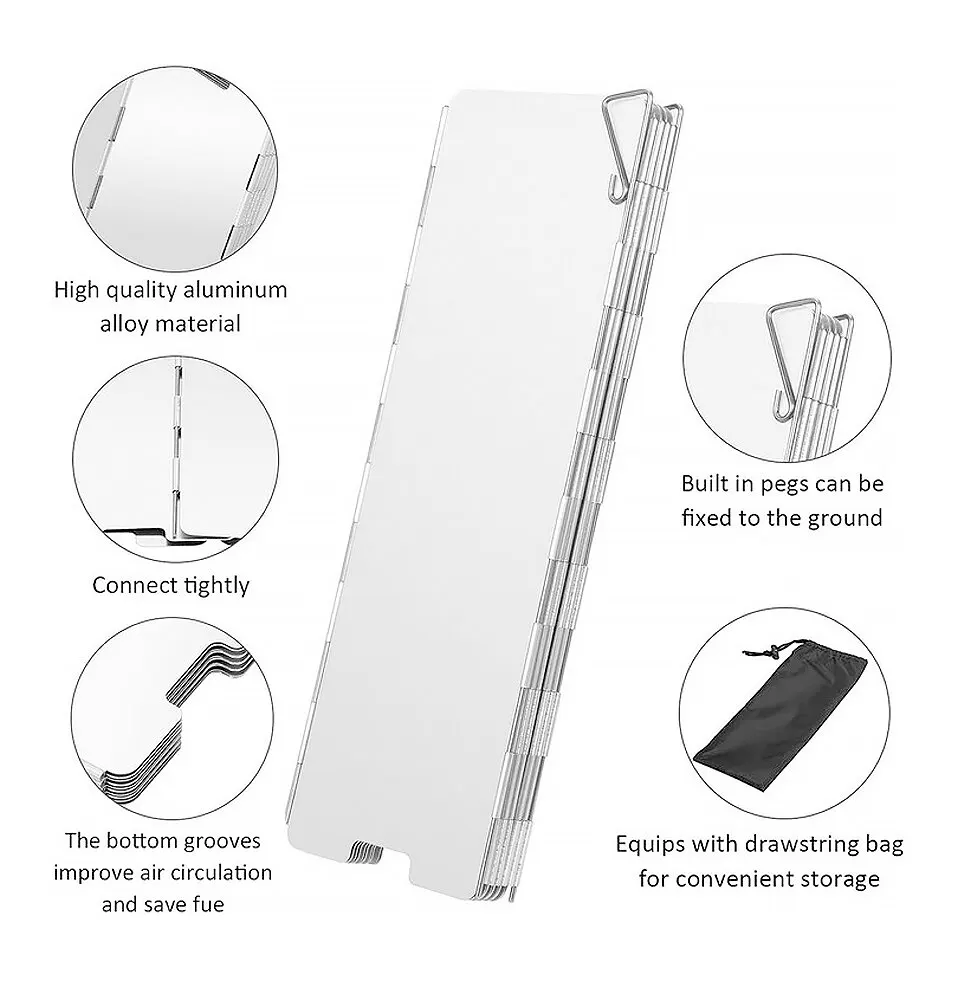 High quality aluminum alloy material

Connect tightly

The bottom grooves improve air circulation and save fue

Built in pegs can be fixed to the ground

Equips with drawstring bag for convenient storage