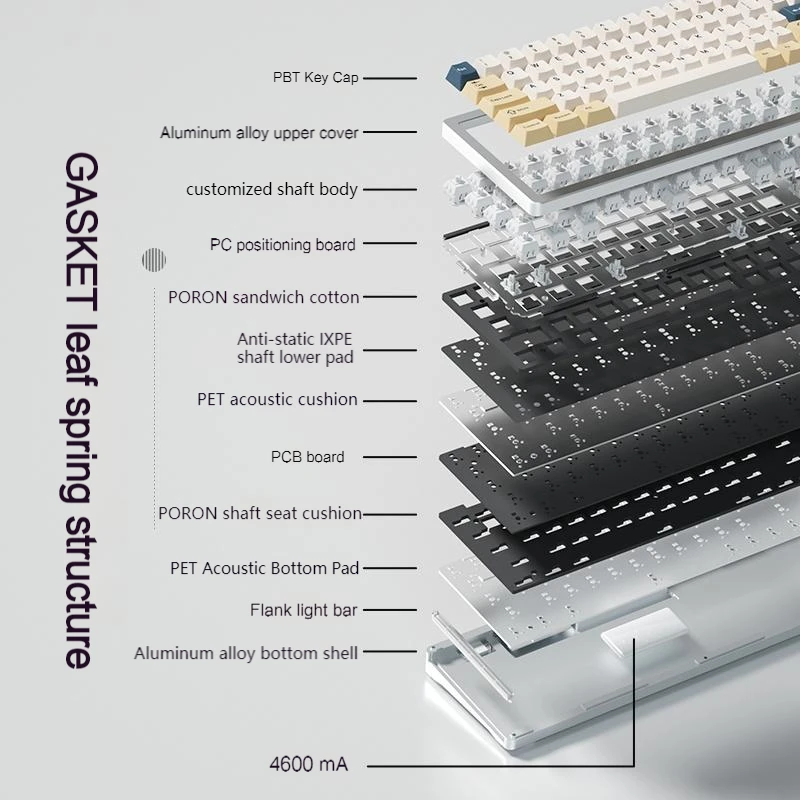 GASKET leaf spring structure

PBT Key Cap

Aluminum alloy upper cover

customized shaft body

PC positioning board

PORON sandwich cotton

Anti-static IXPE shaft lower pad

PET acoustic cushion

PCB board

PORON shaft seat cushion

PET Acoustic Bottom Pad

Flank light bar

Aluminum alloy bottom shell

4600 mA