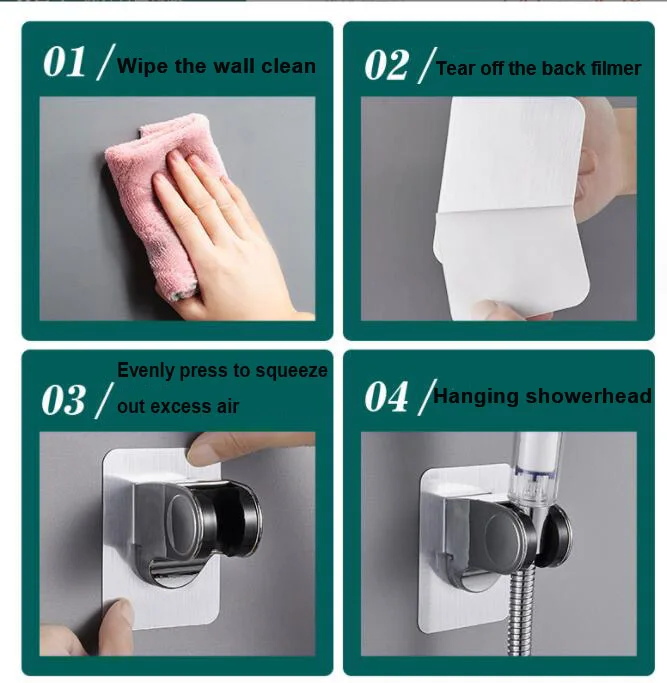 01 / Wipe the wall clean

02 / Tear off the back filmer

03 / Evenly press to squeeze out excess air

04 / Hanging showerhead