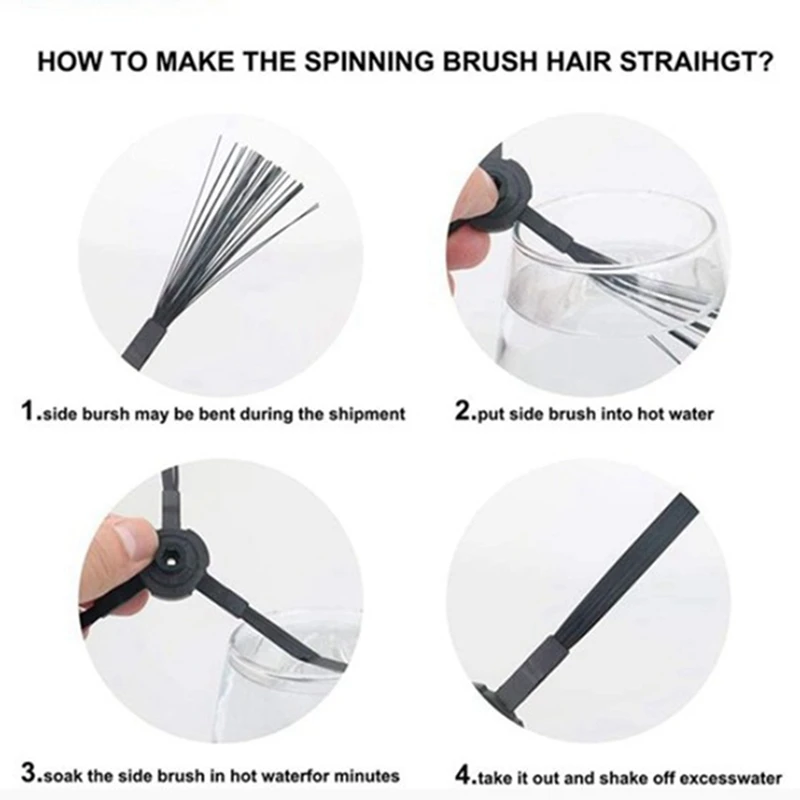 HOW TO MAKE THE SPINNING BRUSH HAIR STRAIHGT?

1.side bursh may be bent during the shipment

2.put side brush into hot water

3.soak the side brush in hot waterfor minutes

4.take it out and shake off excesswater