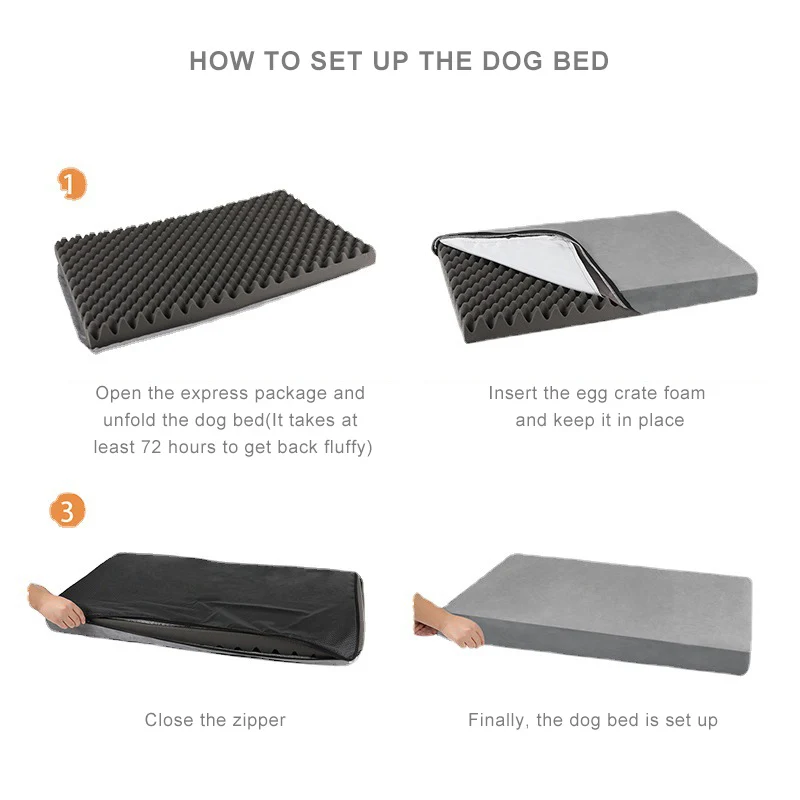 HOW TO SET UP THE DOG BED

1

Open the express package and unfold the dog bed(It takes at least 72 hours to get back fluffy)

Insert the egg crate foam and keep it in place

3

Close the zipper

Finally, the dog bed is set up