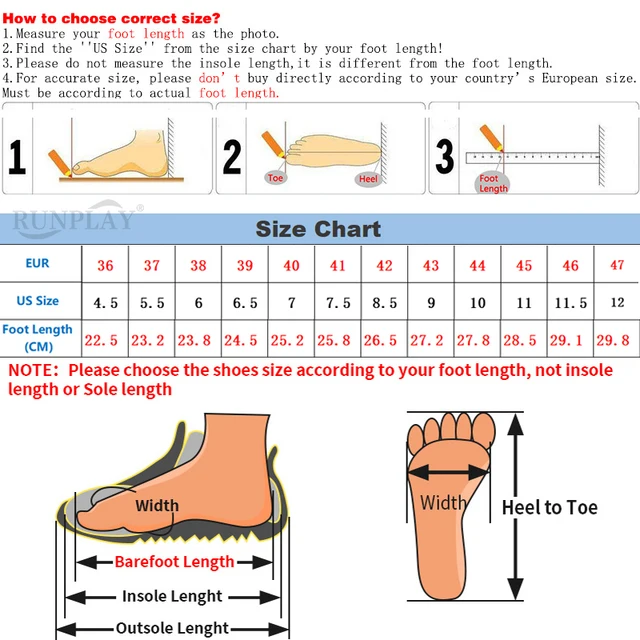 How to choose correct size?
1.Measure your foot length as the photo.
2.Find the ''US Size'' from the size chart by your foot length!
3.Please do not measure the insole length,it is different from the foot length.
4.For accurate size, please don' t buy directly according to your country' s European size. Must be according to actual foot length.

1

2
Toe
Heel

3
Foot Length

RUNPLAY®

Size Chart

| EUR | 36 | 37 | 38 | 39 | 40 | 41 | 42 | 43 | 44 | 45 | 46 | 47 |
|---|---|---|---|---|---|---|---|---|---|---|---|---|
| US Size | 4.5 | 5.5 | 6 | 6.5 | 7 | 7.5 | 8.5 | 9 | 10 | 11 | 11.5 | 12 |
| Foot Length (CM) | 22.5 | 23.2 | 23.8 | 24.5 | 25.2 | 25.8 | 26.5 | 27.2 | 27.8 | 28.5 | 29.1 | 29.8 |

NOTE: Please choose the shoes size according to your foot length, not insole length or Sole length

Width
Barefoot Length
Insole Lenght
Outsole Lenght

Width
Heel to Toe