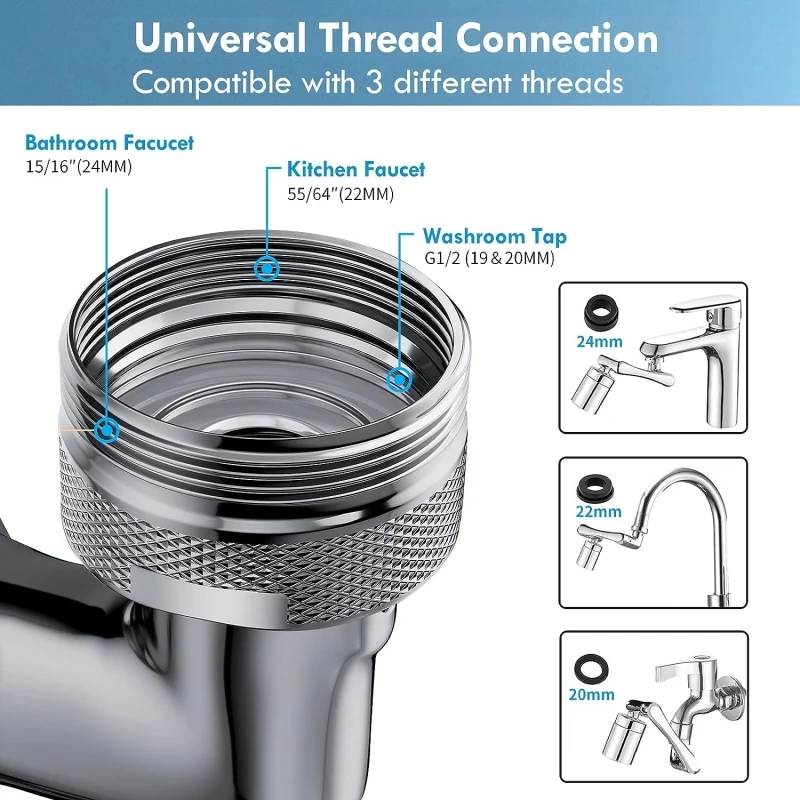 Universal Thread Connection
Compatible with 3 different threads

Bathroom Facucet
15/16"(24MM)

Kitchen Faucet
55/64"(22MM)

Washroom Tap
G1/2 (19 & 20MM)

24mm

22mm

20mm