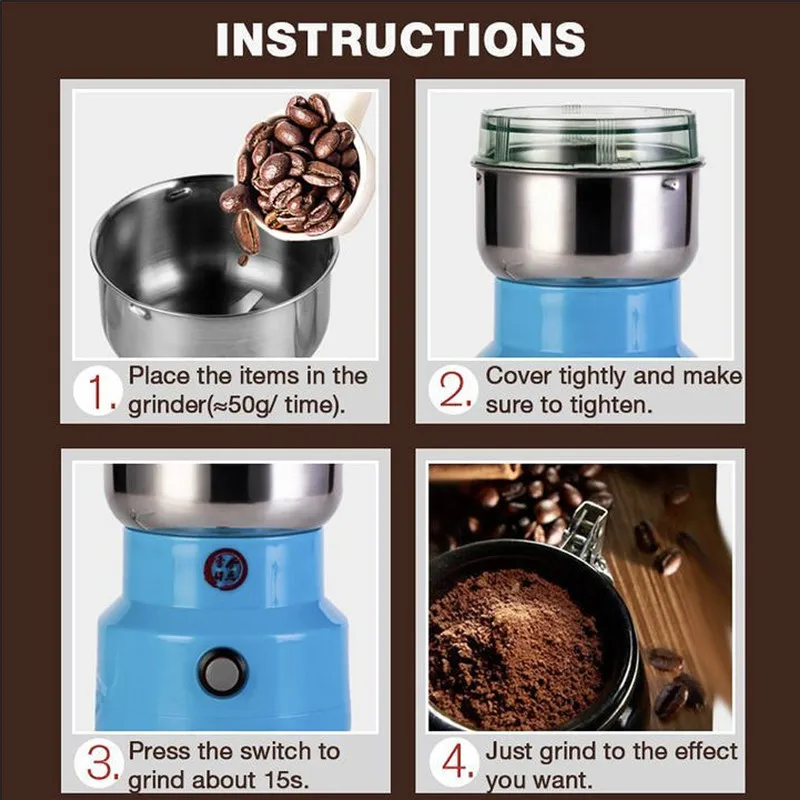 INSTRUCTIONS

1. Place the items in the grinder(≈50g/ time).

2. Cover tightly and make sure to tighten.

3. Press the switch to grind about 15s.

4. Just grind to the effect you want.