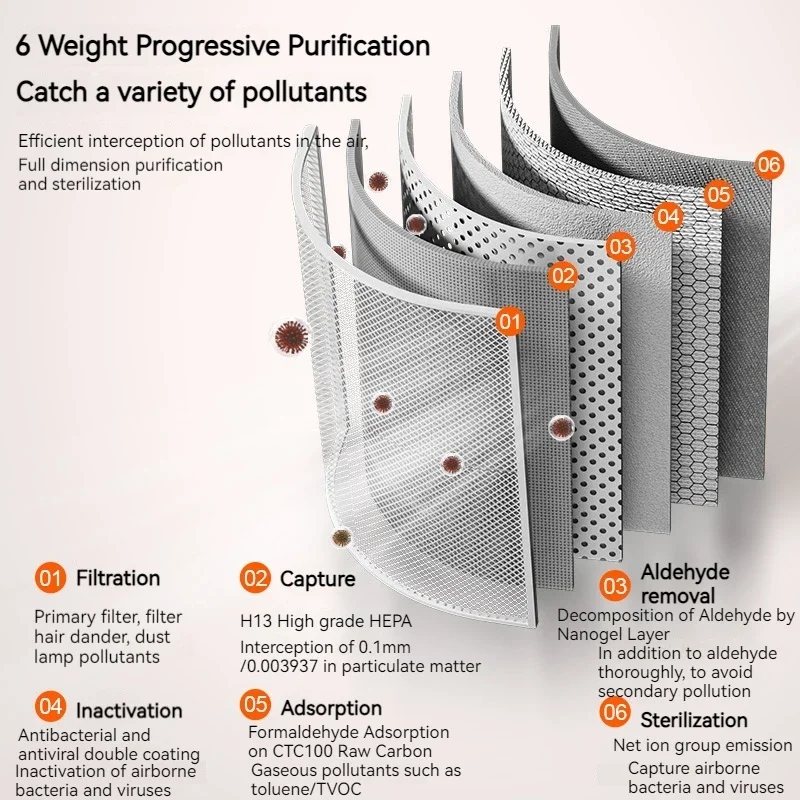 6 Weight Progressive Purification

Catch a variety of pollutants

Efficient interception of pollutants in the air, Full dimension purification and sterilization

06

05

04

03

02

01

01 Filtration

Primary filter, filter hair dander, dust lamp pollutants

02 Capture

H13 High grade HEPA

Interception of 0.1mm /0.003937 in particulate matter

03 Aldehyde removal

Decomposition of Aldehyde by Nanogel Layer

In addition to aldehyde thoroughly, to avoid secondary pollution

04 Inactivation

Antibacterial and antiviral double coating Inactivation of airborne bacteria and viruses

05 Adsorption

Formaldehyde Adsorption on CTC100 Raw Carbon Gaseous pollutants such as toluene/TVOC

06 Sterilization

Net ion group emission

Capture airborne bacteria and viruses