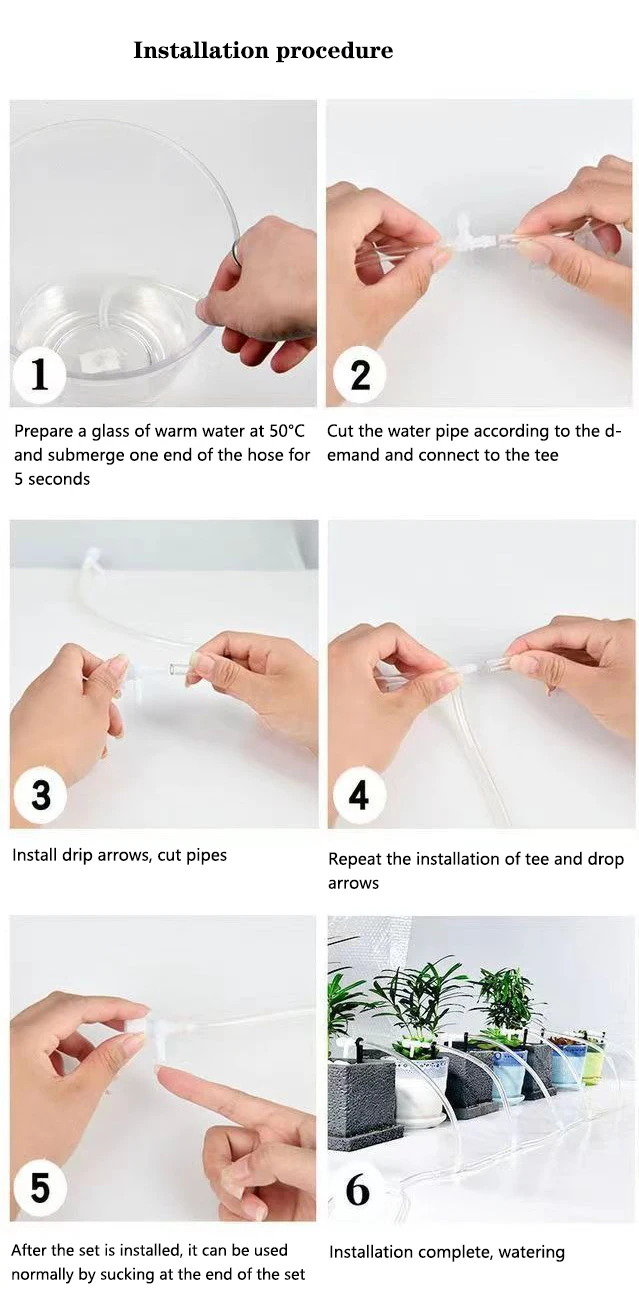 Installation procedure

1

Prepare a glass of warm water at 50°C and submerge one end of the hose for 5 seconds

2

Cut the water pipe according to the demand and connect to the tee

3

Install drip arrows, cut pipes

4

Repeat the installation of tee and drop arrows

5

After the set is installed, it can be used normally by sucking at the end of the set

6

Installation complete, watering