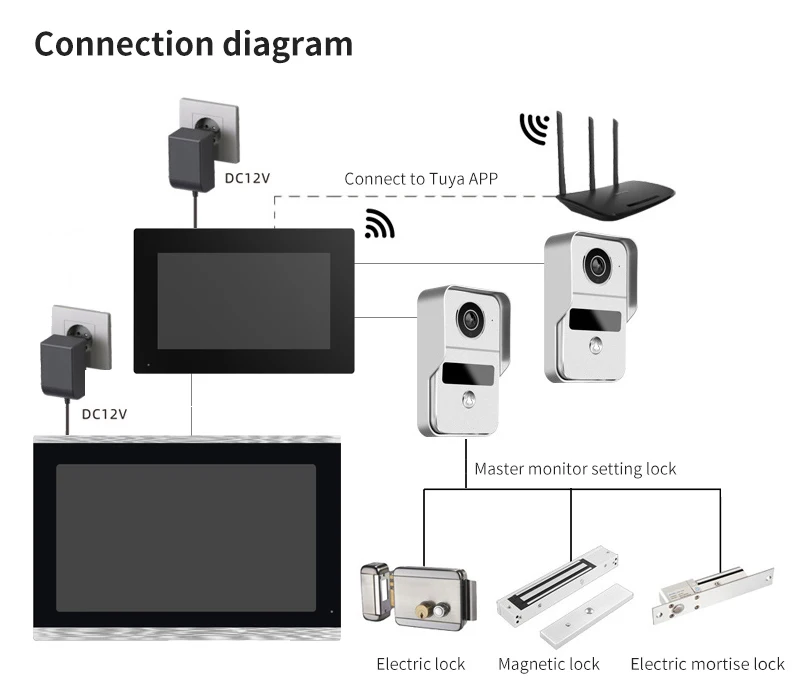 Connection diagram

DC12V

Connect to Tuya APP

DC12V

Master monitor setting lock

Electric lock

Magnetic lock

Electric mortise lock