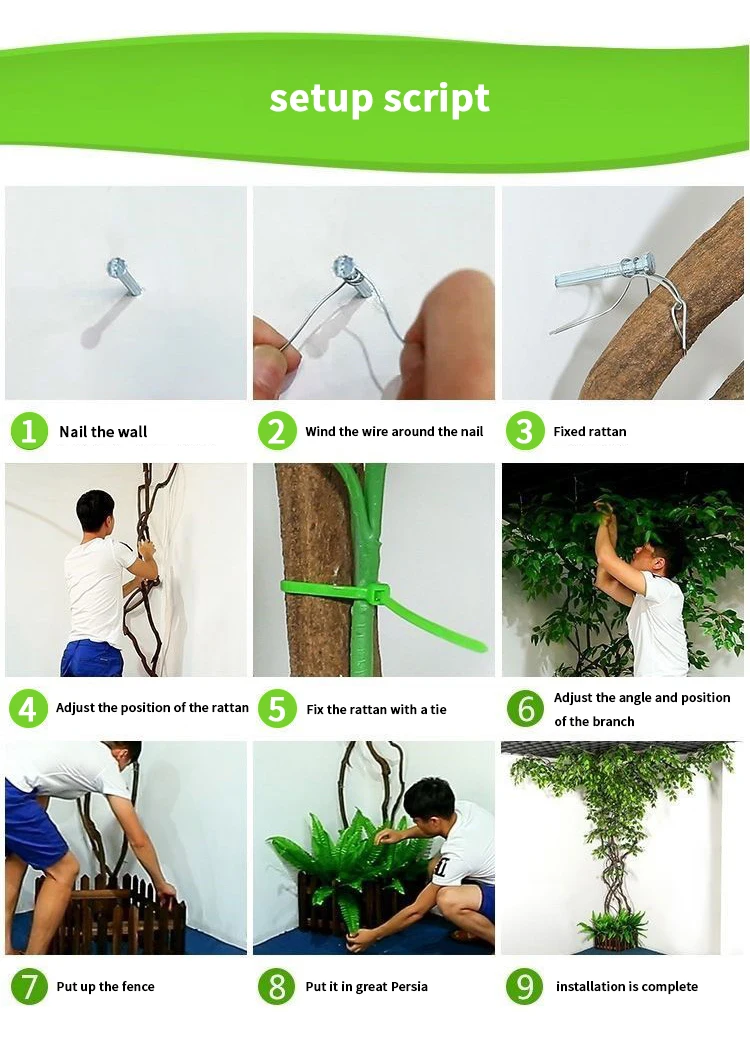 setup script

1 Nail the wall

2 Wind the wire around the nail

3 Fixed rattan

4 Adjust the position of the rattan

5 Fix the rattan with a tie

6 Adjust the angle and position of the branch

7 Put up the fence

8 Put it in great Persia

9 installation is complete