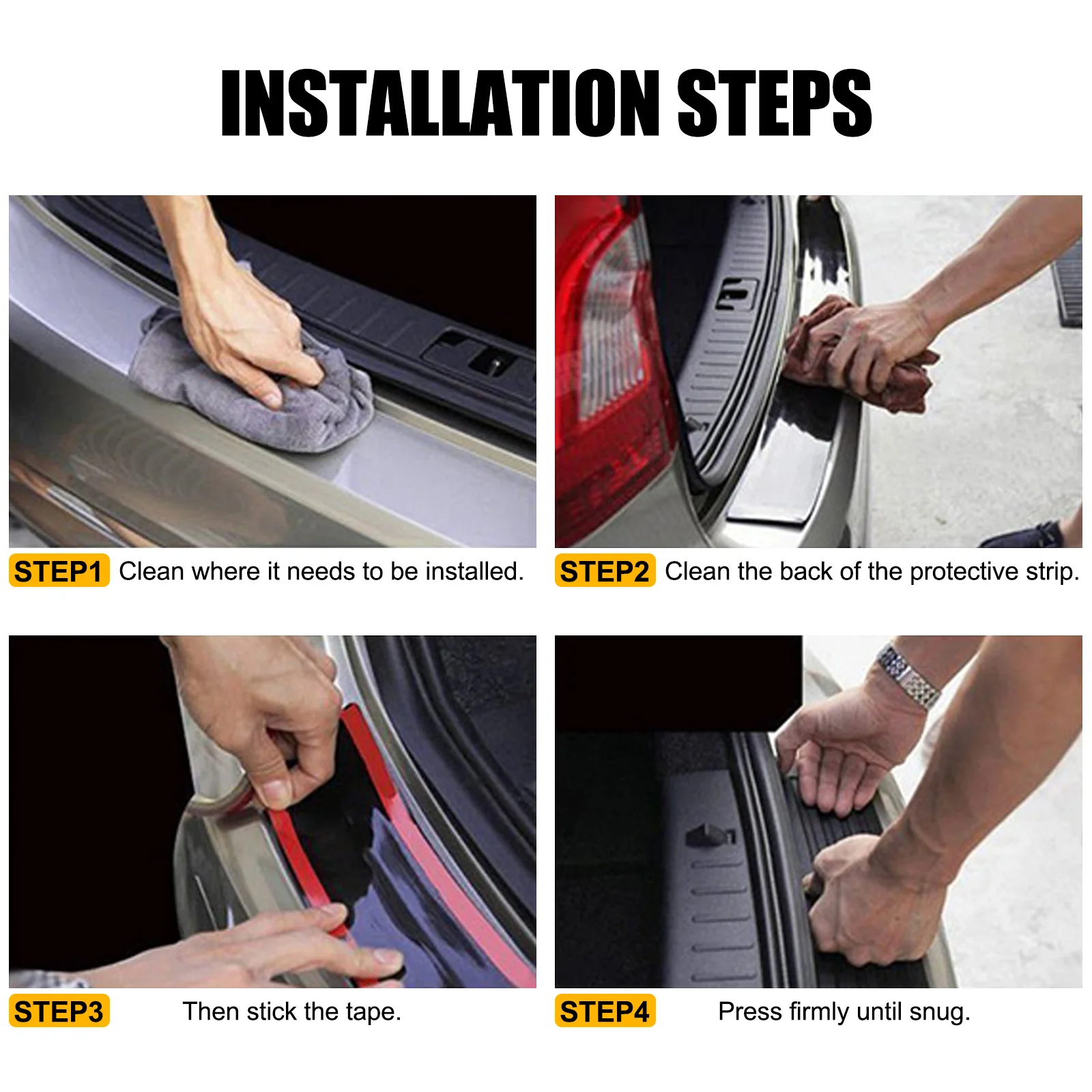 INSTALLATION STEPS

STEP1 Clean where it needs to be installed.

STEP2 Clean the back of the protective strip.

STEP3 Then stick the tape.

STEP4 Press firmly until snug.