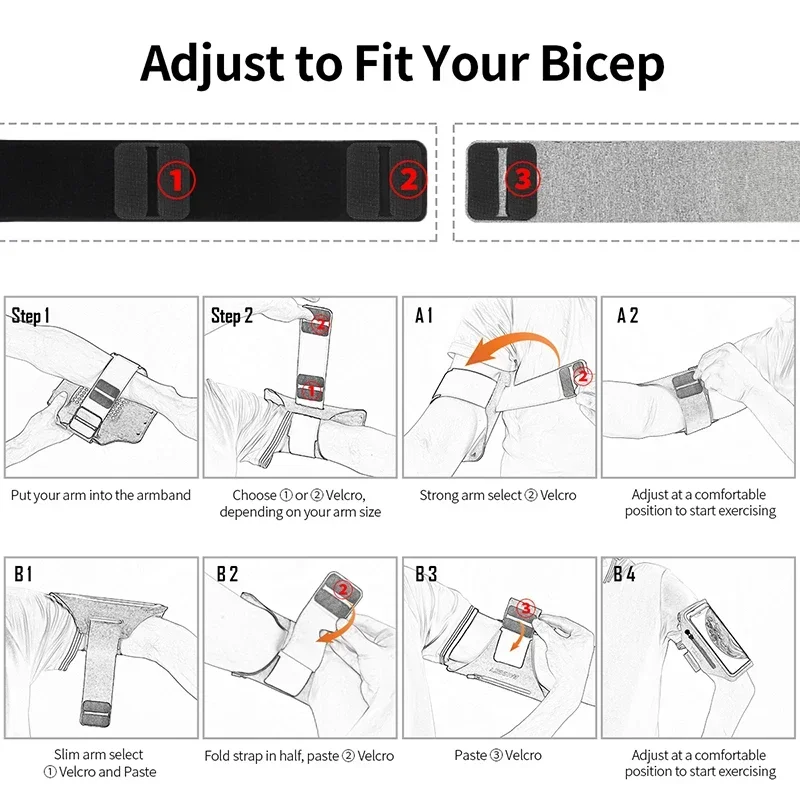 Adjust to Fit Your Bicep

①

②

③

Step 1

Put your arm into the armband

Step 2

②

①

Choose ① or ② Velcro, depending on your arm size

A 1

②

Strong arm select ② Velcro

A 2

Adjust at a comfortable position to start exercising

B 1

Slim arm select ① Velcro and Paste

B 2

②

Fold strap in half, paste ② Velcro

B 3

③

Paste ③ Velcro

B 4

Adjust at a comfortable position to start exercising