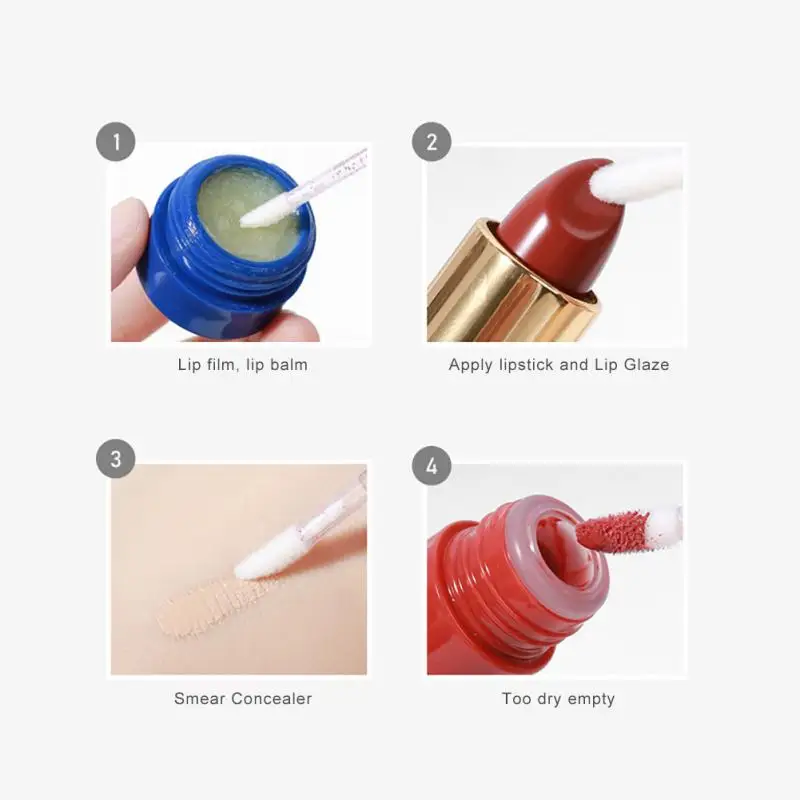 1

Lip film, lip balm

2

Apply lipstick and Lip Glaze

3

Smear Concealer

4

Too dry empty