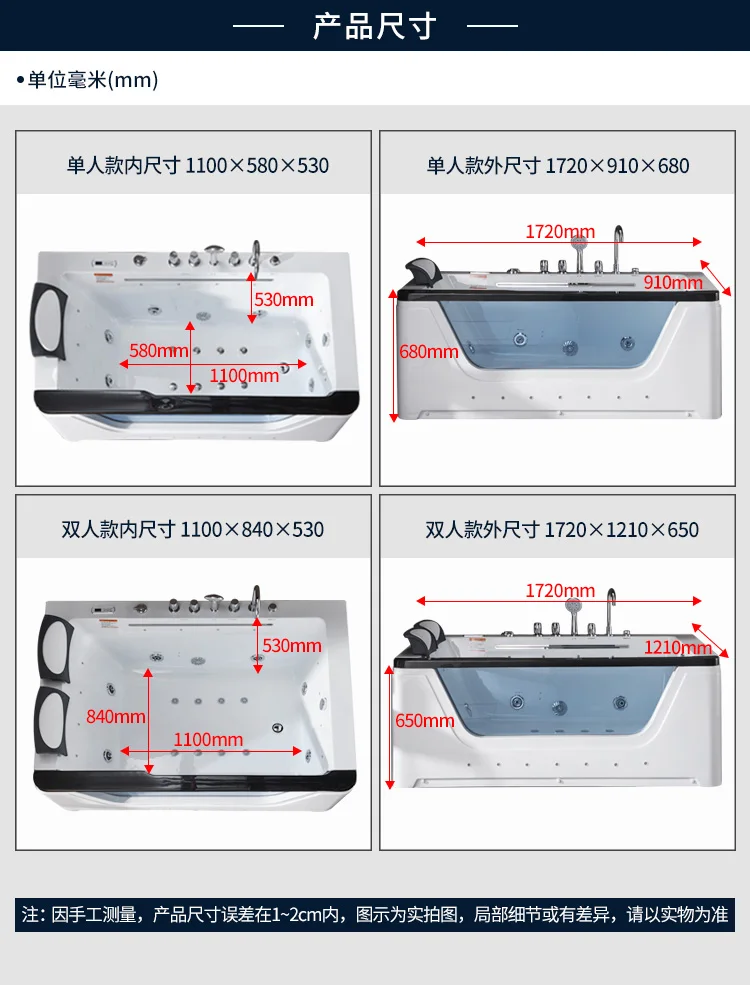 产品尺寸

•单位毫米(mm)

单人款内尺寸 1100×580×530

530mm
580mm
1100mm

单人款外尺寸 1720×910×680

1720mm
910mm
680mm

双人款内尺寸 1100×840×530

530mm
840mm
1100mm

双人款外尺寸 1720×1210×650

1720mm
1210mm
650mm

注：因手工测量，产品尺寸误差在1~2cm内，图示为实拍图，局部细节或有差异，请以实物为准