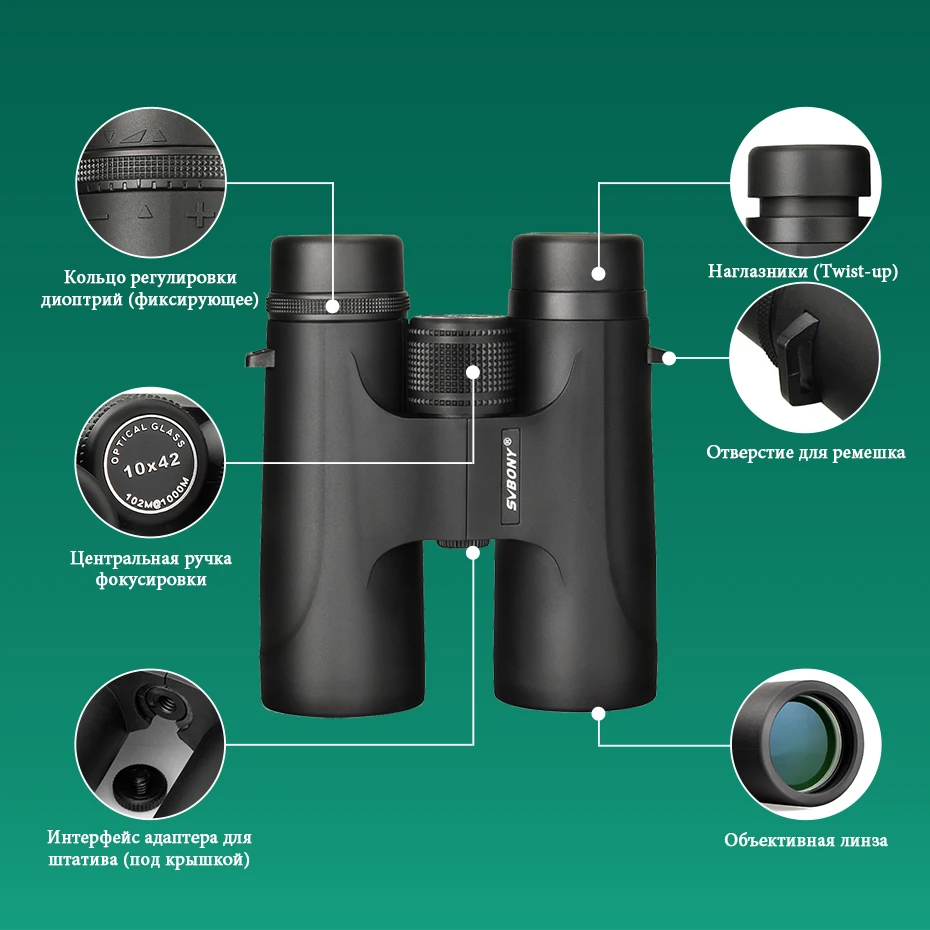 Кольцо регулировки диоптрий (фиксирующее)

OPTICAL GLASS
10x42
102M@1000M

Центральная ручка фокусировки

Интерфейс адаптера для штатива (под крышкой)

SVBONY®

Наглазники (Twist-up)

Отверстие для ремешка

Объективная линза