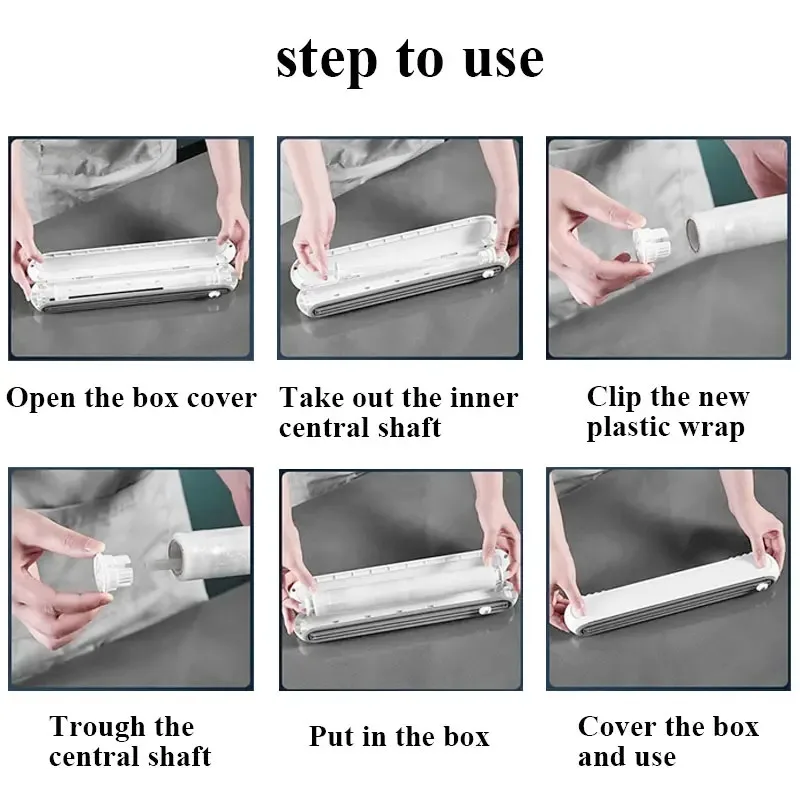 step to use

Open the box cover

Take out the inner central shaft

Clip the new plastic wrap

Trough the central shaft

Put in the box

Cover the box and use