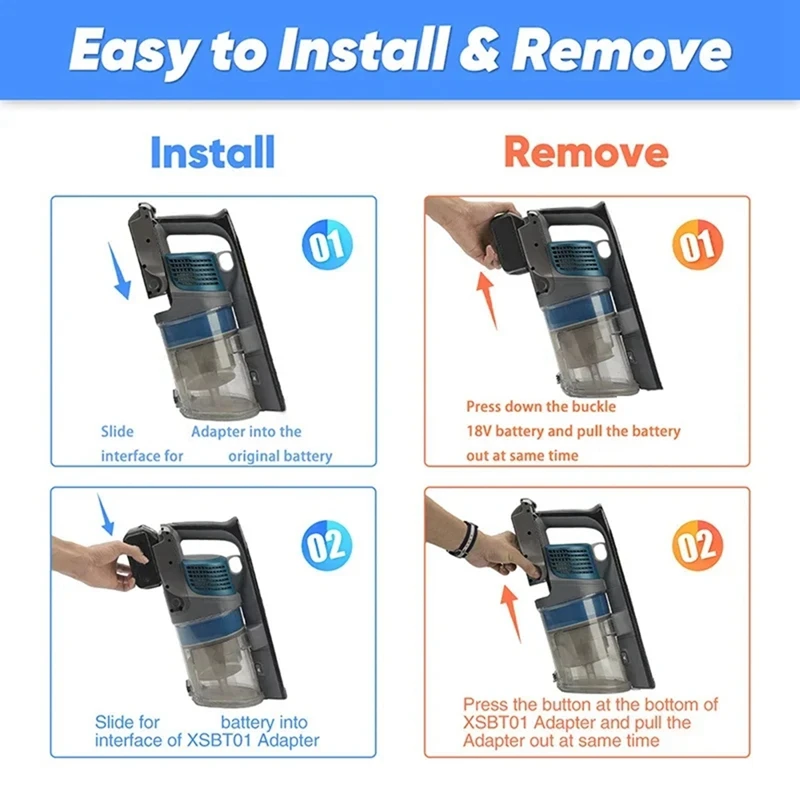 Easy to Install & Remove

Install

01

Slide Adapter into the interface for original battery

02

Slide for battery into interface of XSBT01 Adapter

Remove

01

Press down the buckle 18V battery and pull the battery out at same time

02

Press the button at the bottom of XSBT01 Adapter and pull the Adapter out at same time