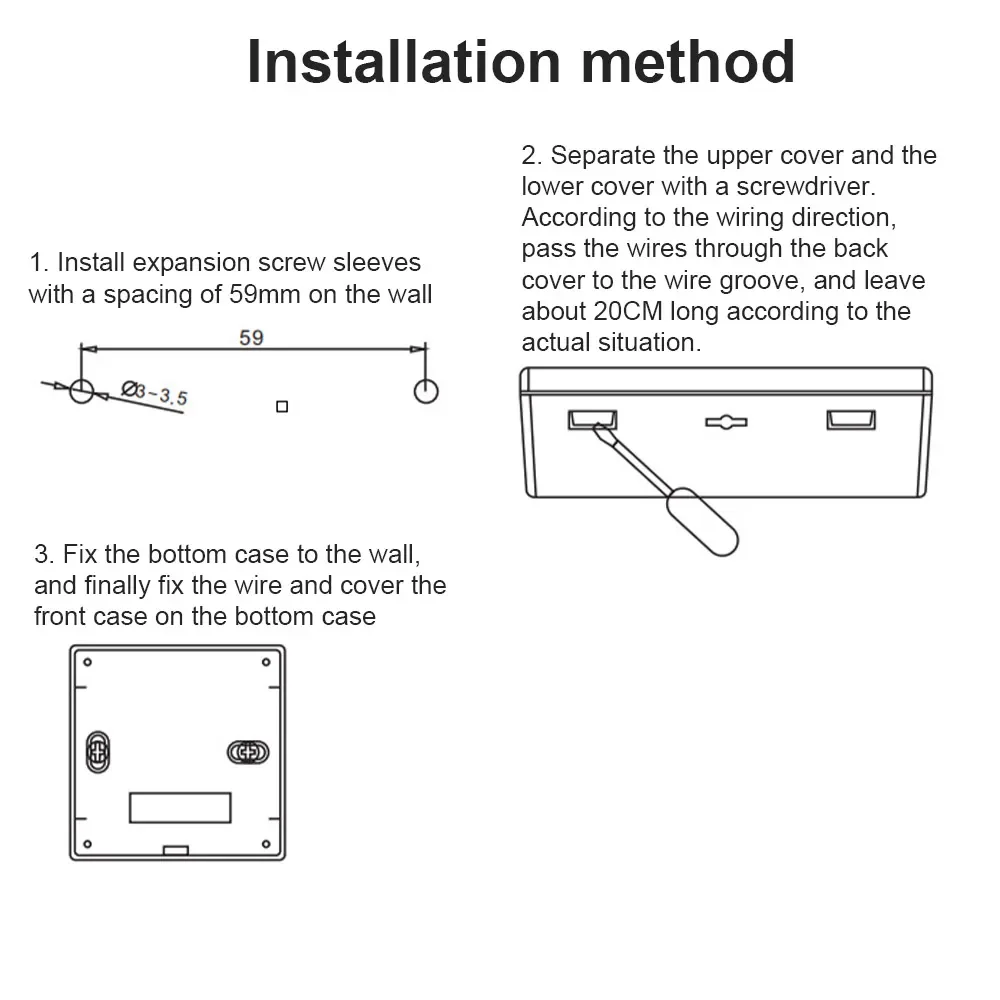 Installation method

1. Install expansion screw sleeves with a spacing of 59mm on the wall

59

Ø3~3.5

2. Separate the upper cover and the lower cover with a screwdriver. According to the wiring direction, pass the wires through the back cover to the wire groove, and leave about 20CM long according to the actual situation.

3. Fix the bottom case to the wall, and finally fix the wire and cover the front case on the bottom case