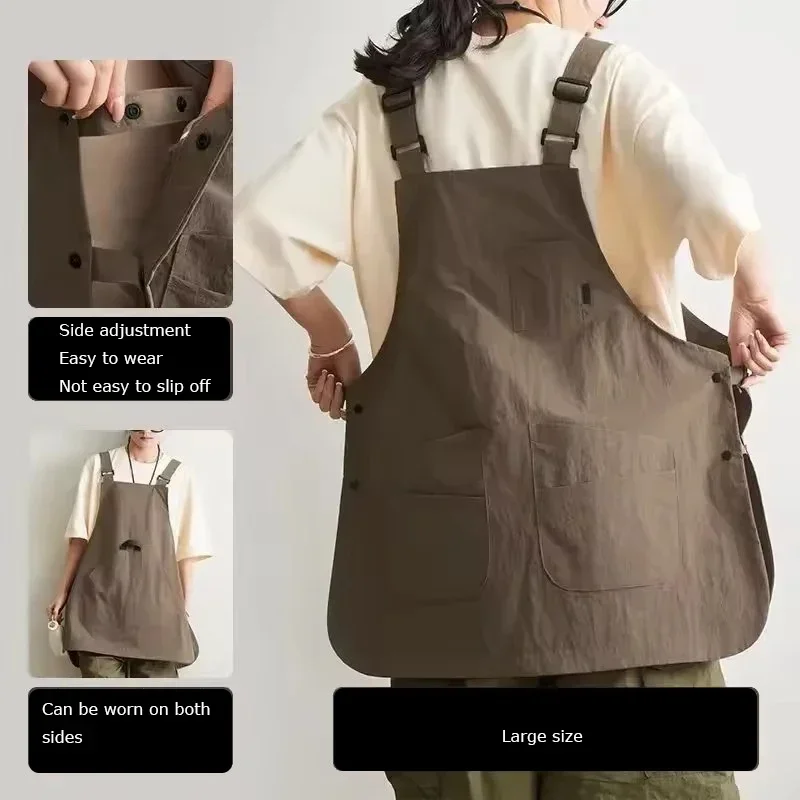 Side adjustment
Easy to wear
Not easy to slip off

Can be worn on both sides

Large size