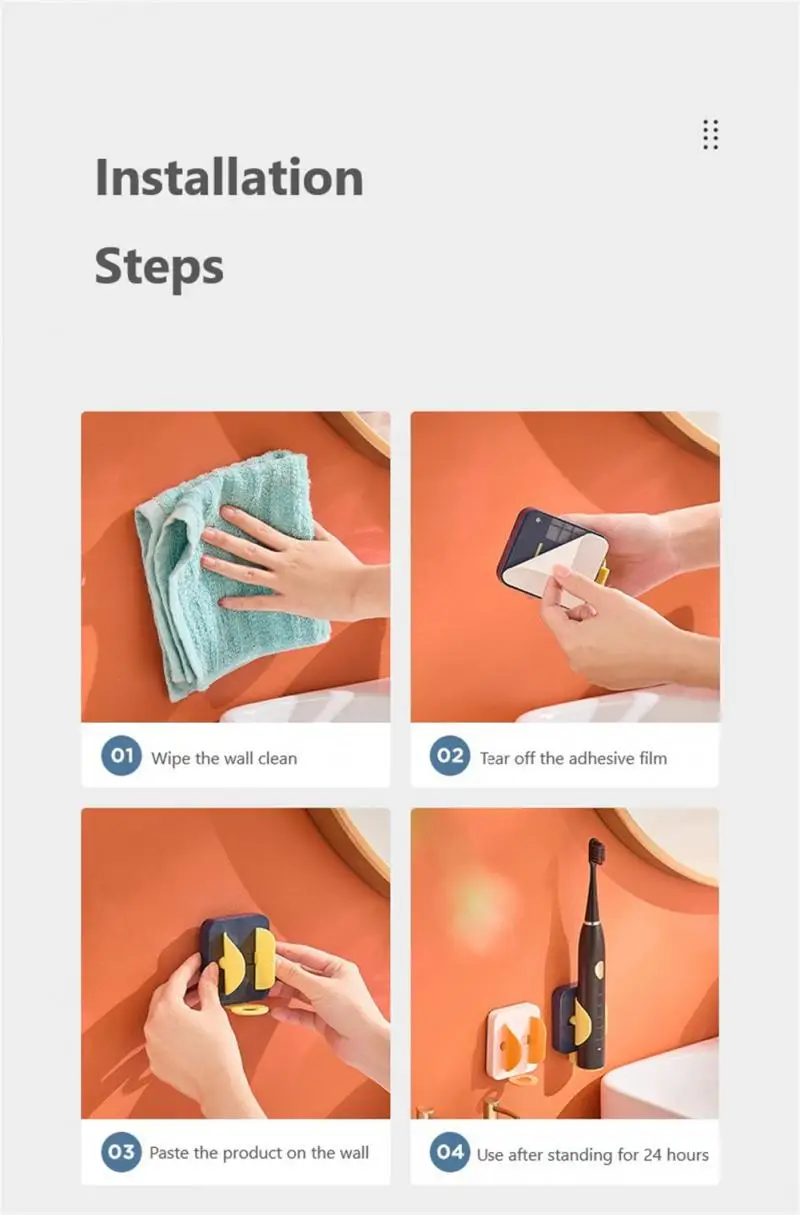 Installation Steps

01 Wipe the wall clean

02 Tear off the adhesive film

03 Paste the product on the wall

04 Use after standing for 24 hours