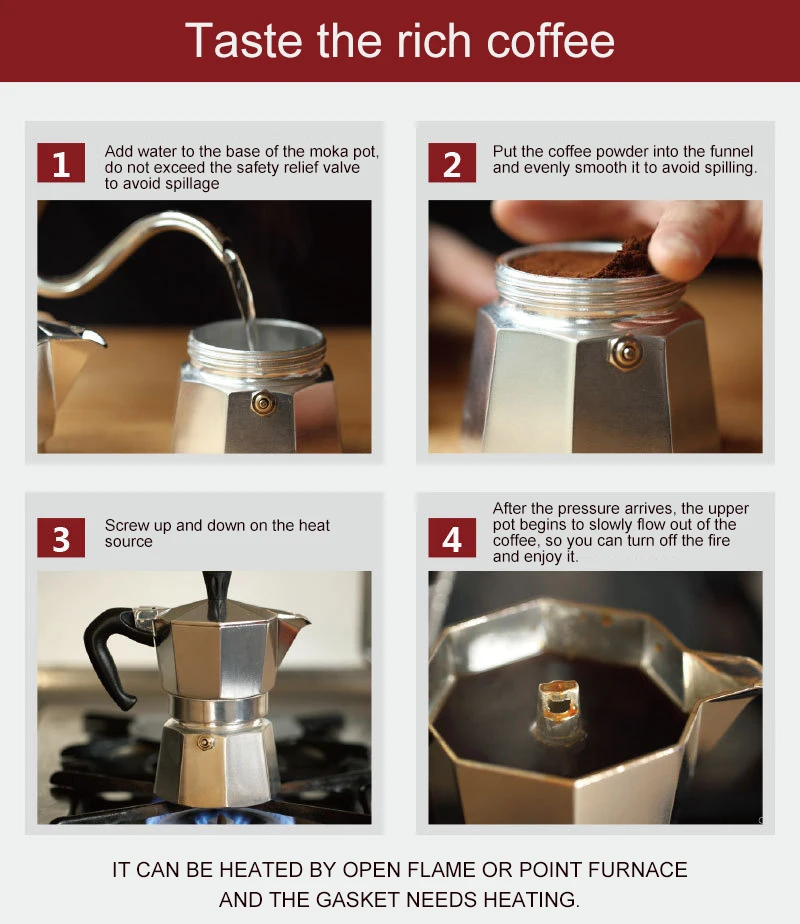 Taste the rich coffee

1 Add water to the base of the moka pot, do not exceed the safety relief valve to avoid spillage

2 Put the coffee powder into the funnel and evenly smooth it to avoid spilling.

3 Screw up and down on the heat source

4 After the pressure arrives, the upper pot begins to slowly flow out of the coffee, so you can turn off the fire and enjoy it.

IT CAN BE HEATED BY OPEN FLAME OR POINT FURNACE AND THE GASKET NEEDS HEATING.