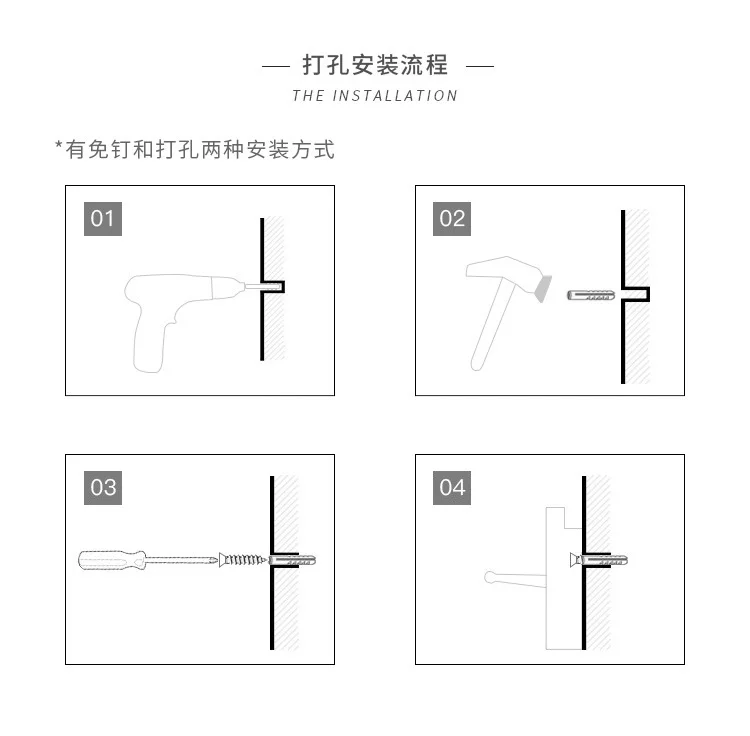 — 打孔安装流程 —
THE INSTALLATION

*有免钉和打孔两种安装方式

01

02

03

04