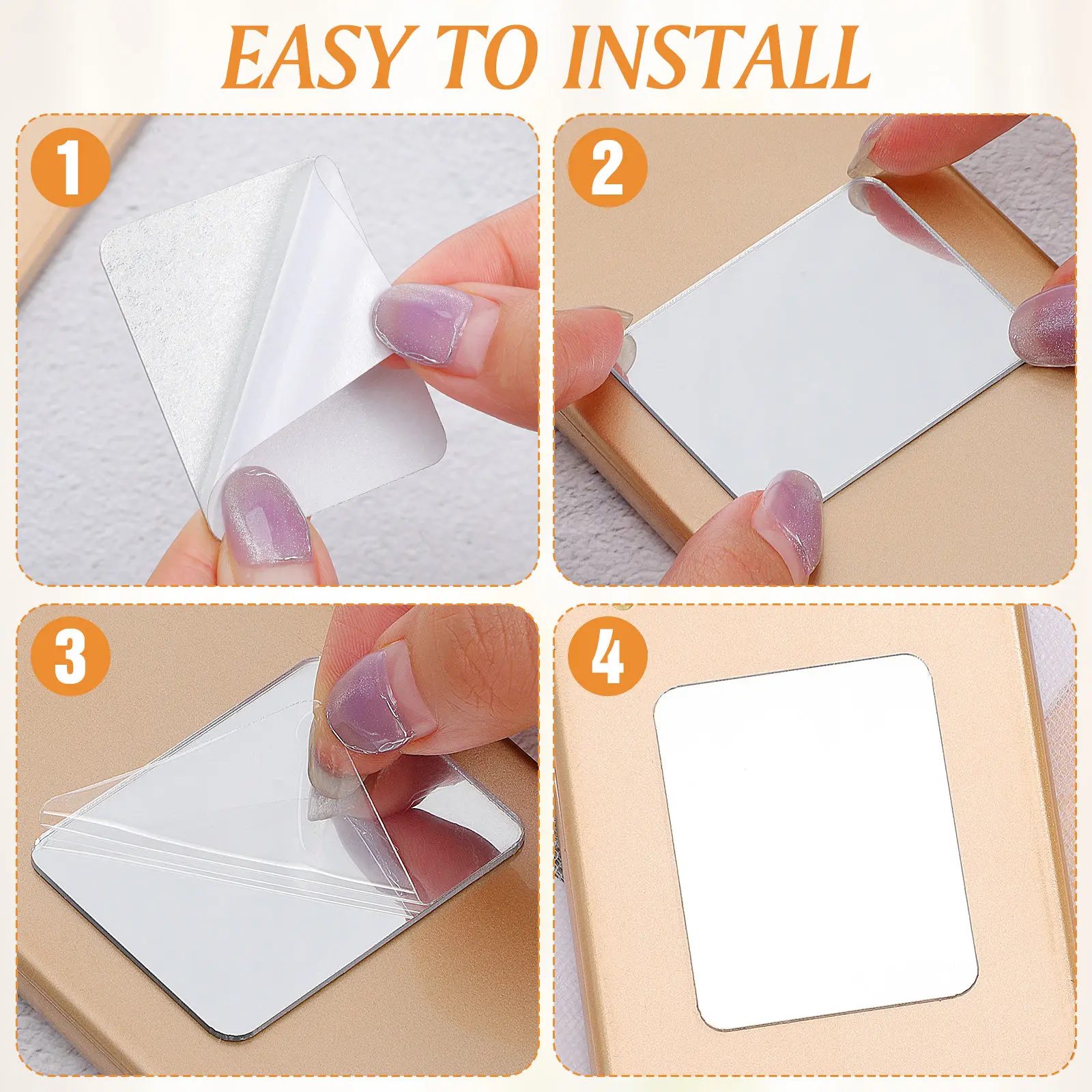 EASY TO INSTALL

1

2

3

4