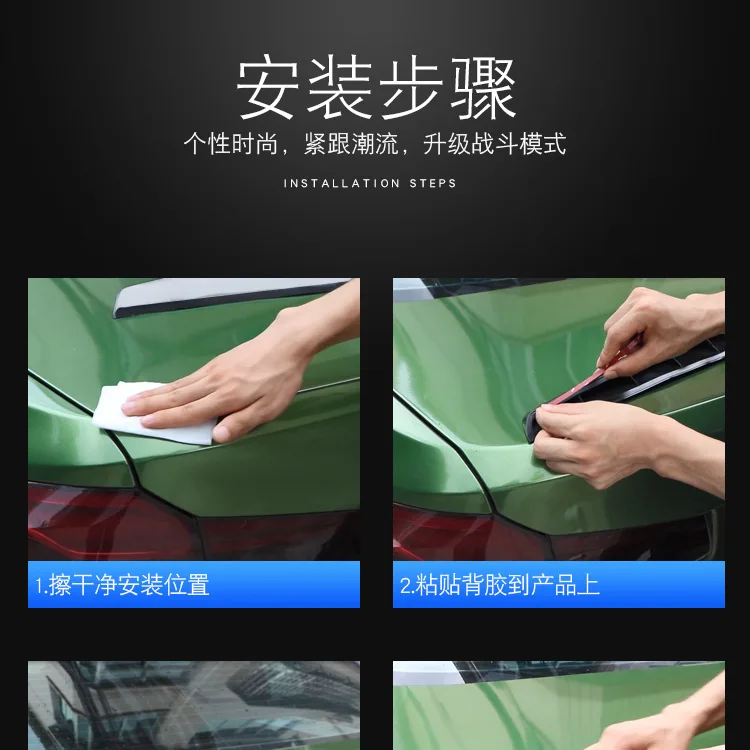 安装步骤

个性时尚，紧跟潮流，升级战斗模式

INSTALLATION STEPS

1.擦干净安装位置

2.粘贴背胶到产品上