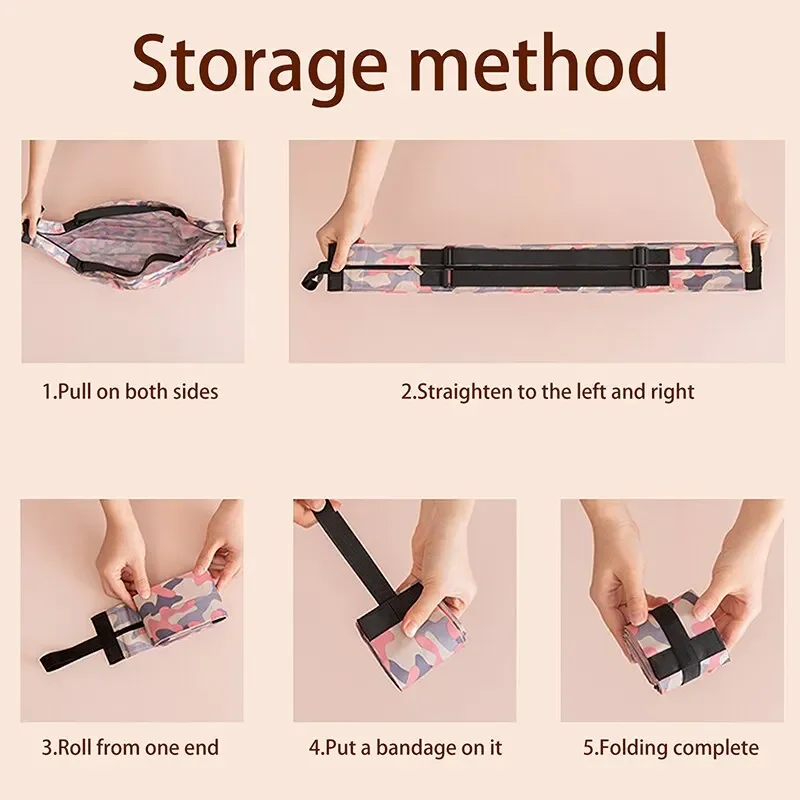 Storage method

1.Pull on both sides

2.Straighten to the left and right

3.Roll from one end

4.Put a bandage on it

5.Folding complete