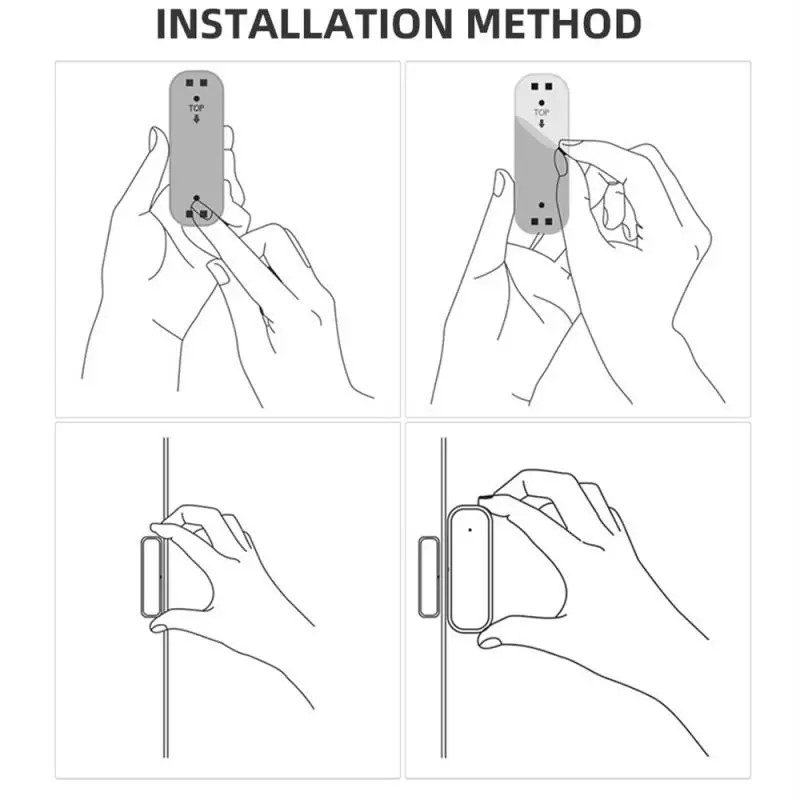 INSTALLATION METHOD

TOP

TOP